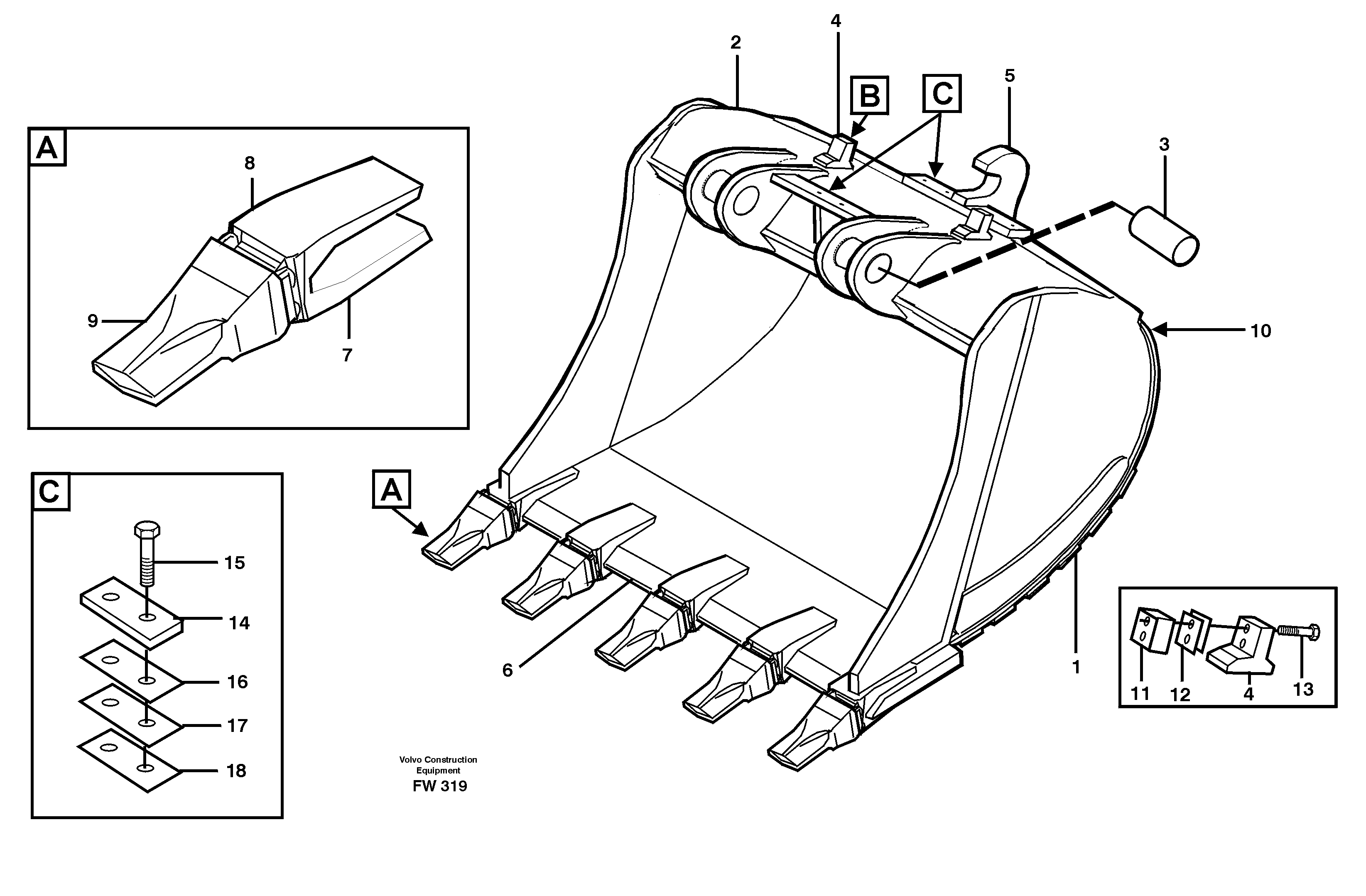 A

8

9

7

C

15

14

16

17

18

2

4

B

C

5

3

10

A

6

1

11

12

4

13

Volvo Construction Equipment
FW 319