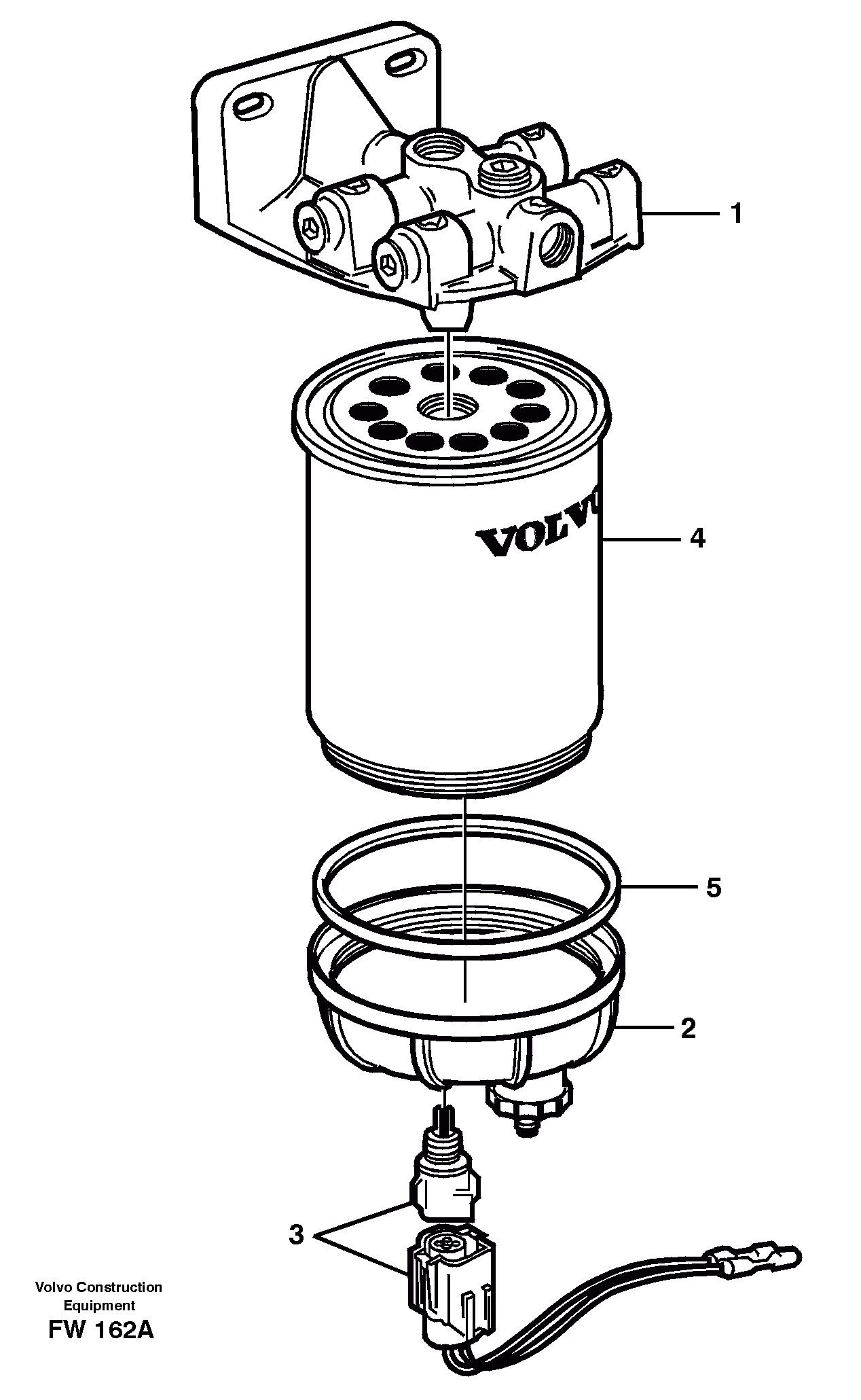 1

VOLVO

4

5

2

3

Volvo Construction Equipment

FW 162A