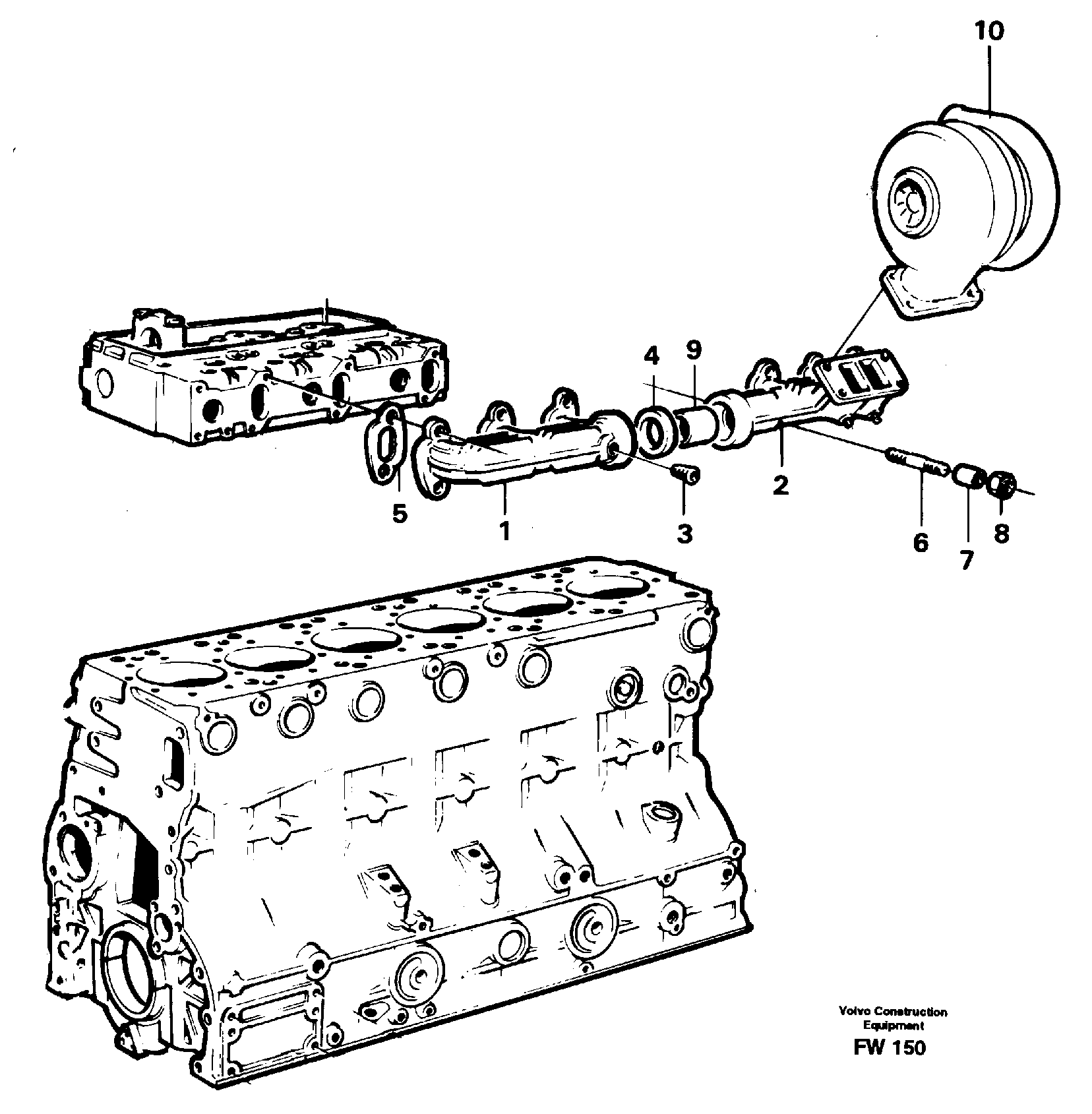 10

4 9

5 1 3 2 6 7 8

Volvo Construction Equipment

FW 150