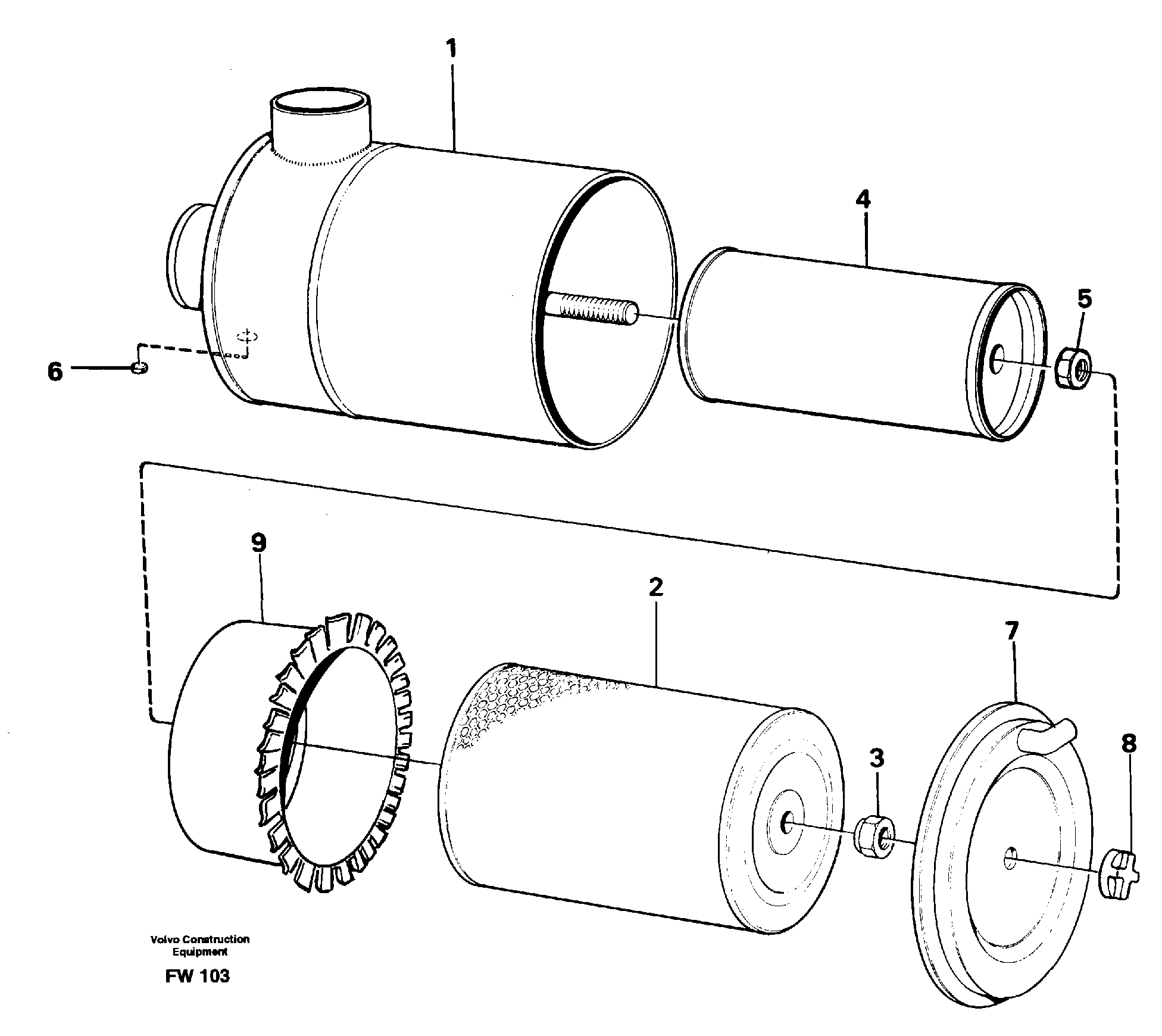 1
4
5
6
9
2
7
3
8
Volvo Construction Equipment
FW 103