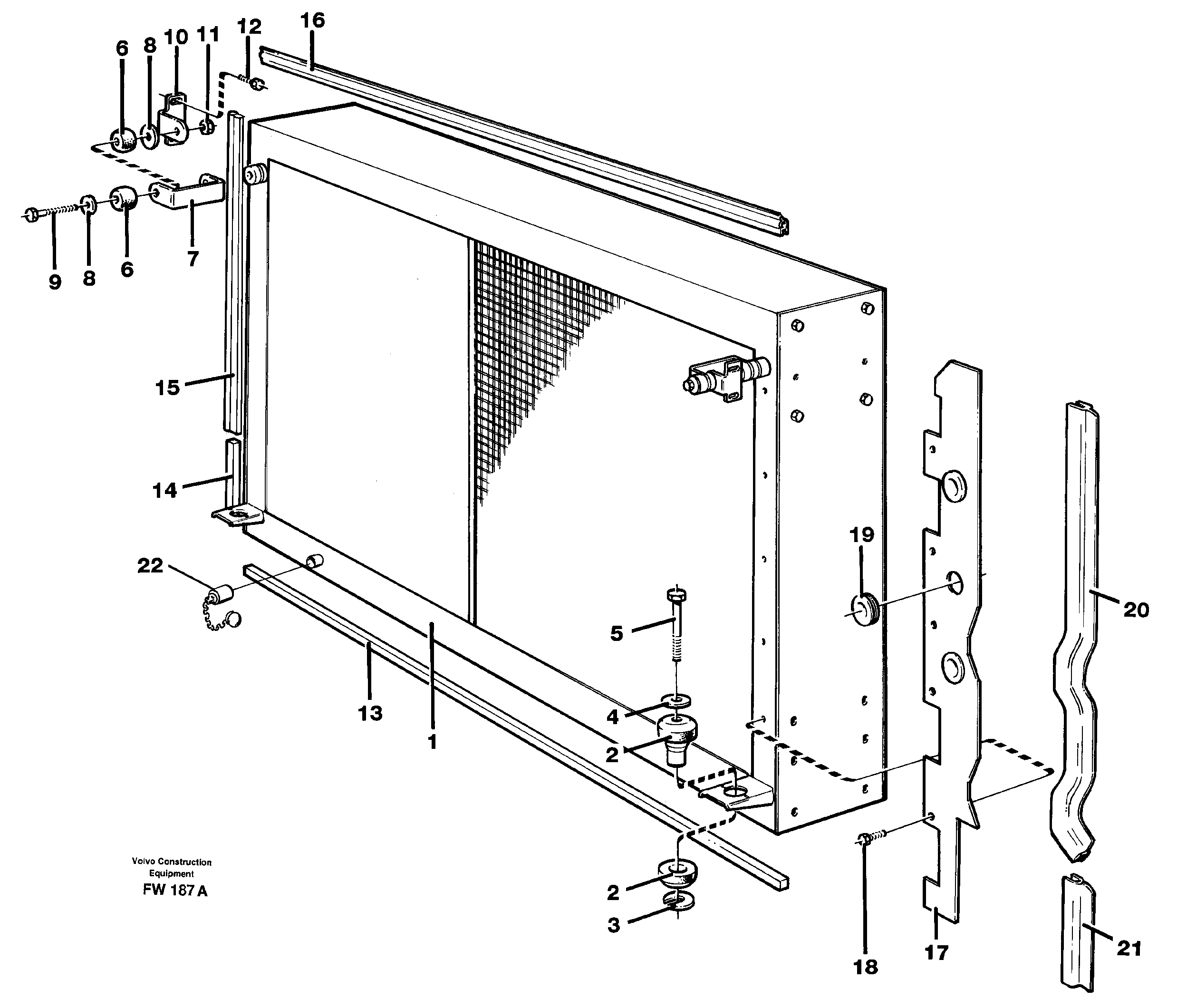 6
8
10
11
12
16
9
8
6
7
15
14
22
13
1
5
4
2
2
3
19
20
18
17
21

Volvo Construction Equipment
FW 187 A