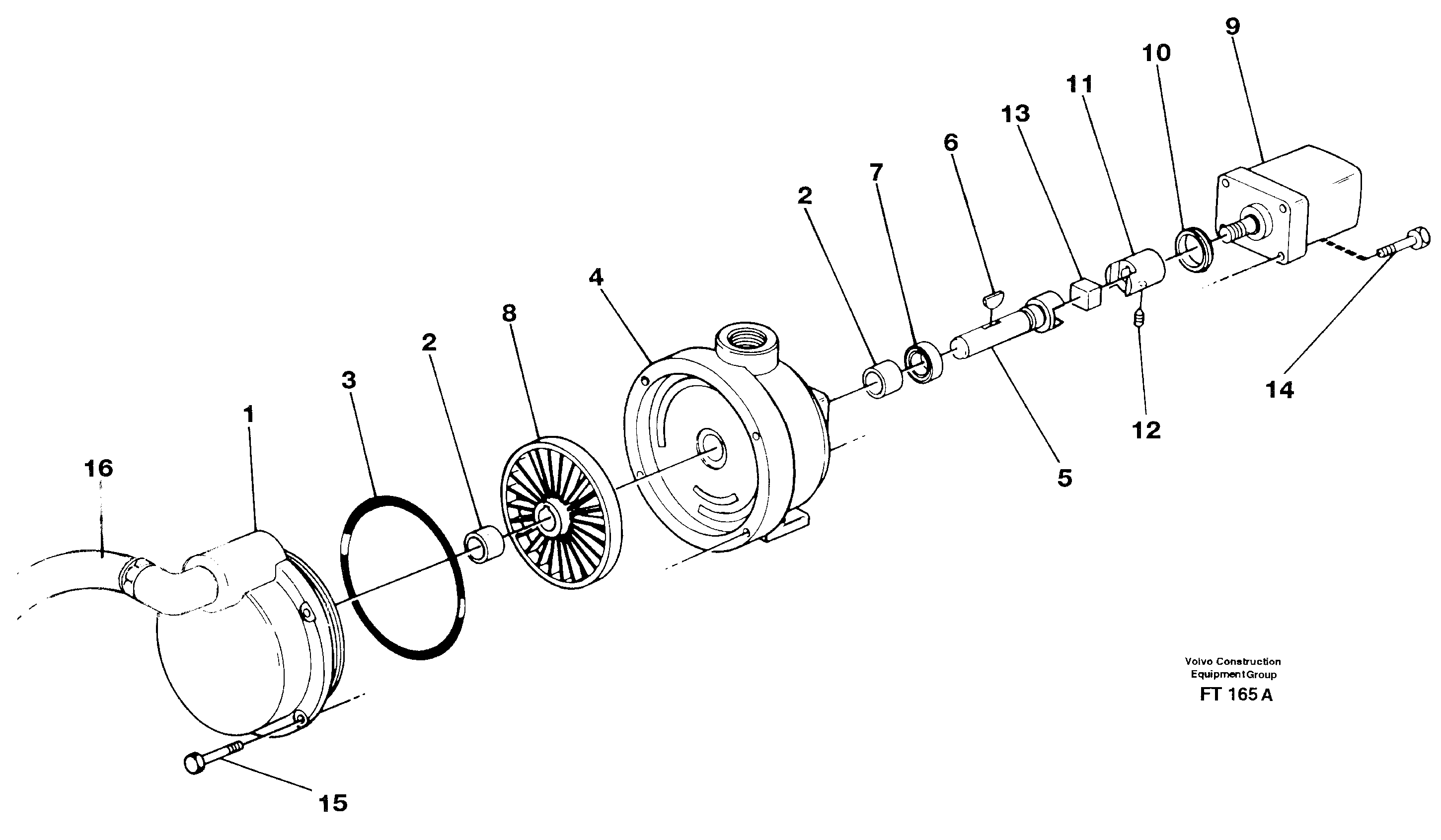 9
10
11
13
6
7
2
4
8
2
3
1
16
14
12
5
15

Volvo Construction Equipment Group
FT 165 A