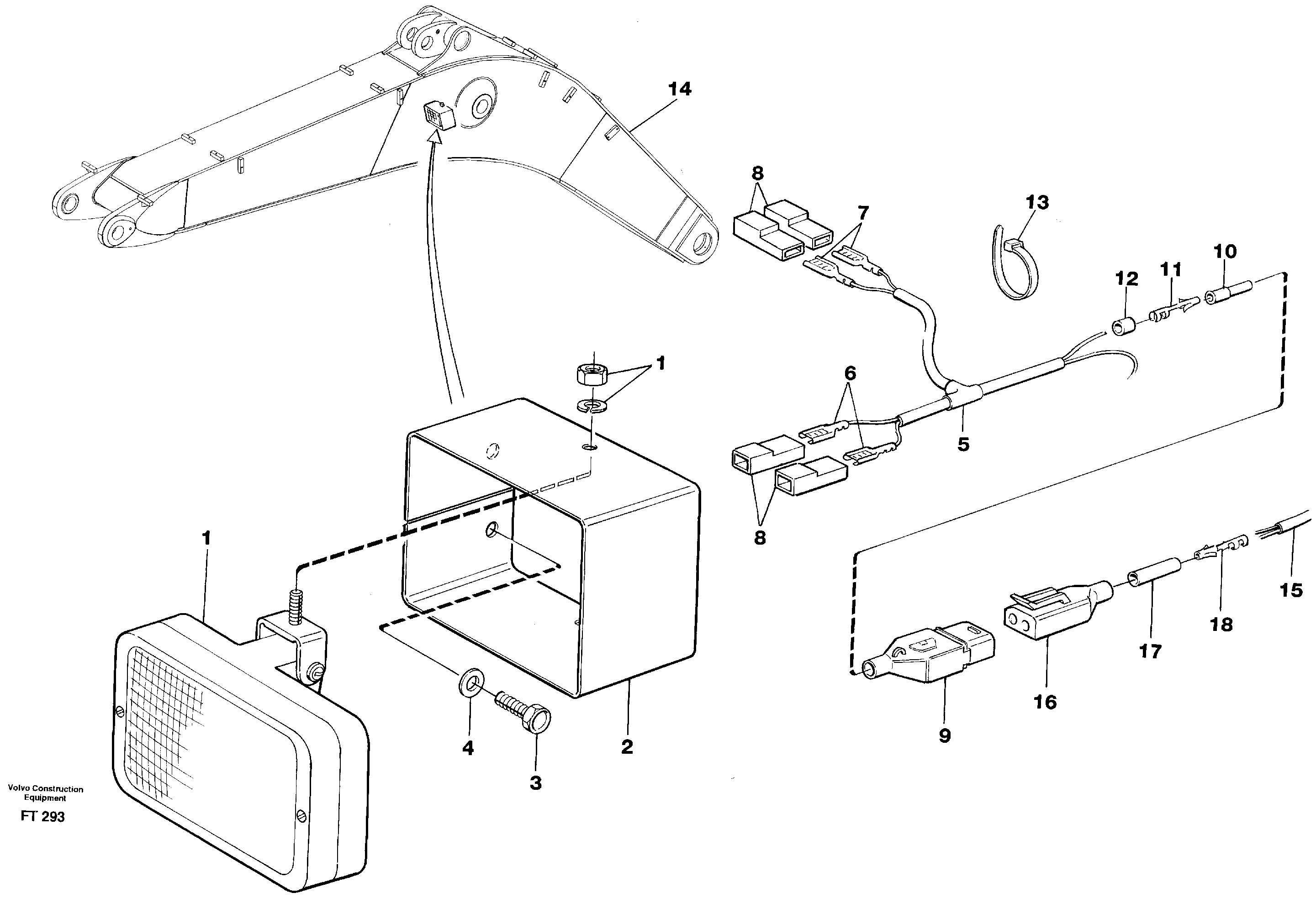 14

8

7

13

12

11

10

1

6

5

8

1

15

18

17

16

9

4

3

2

Volvo Construction Equipment

FT 293