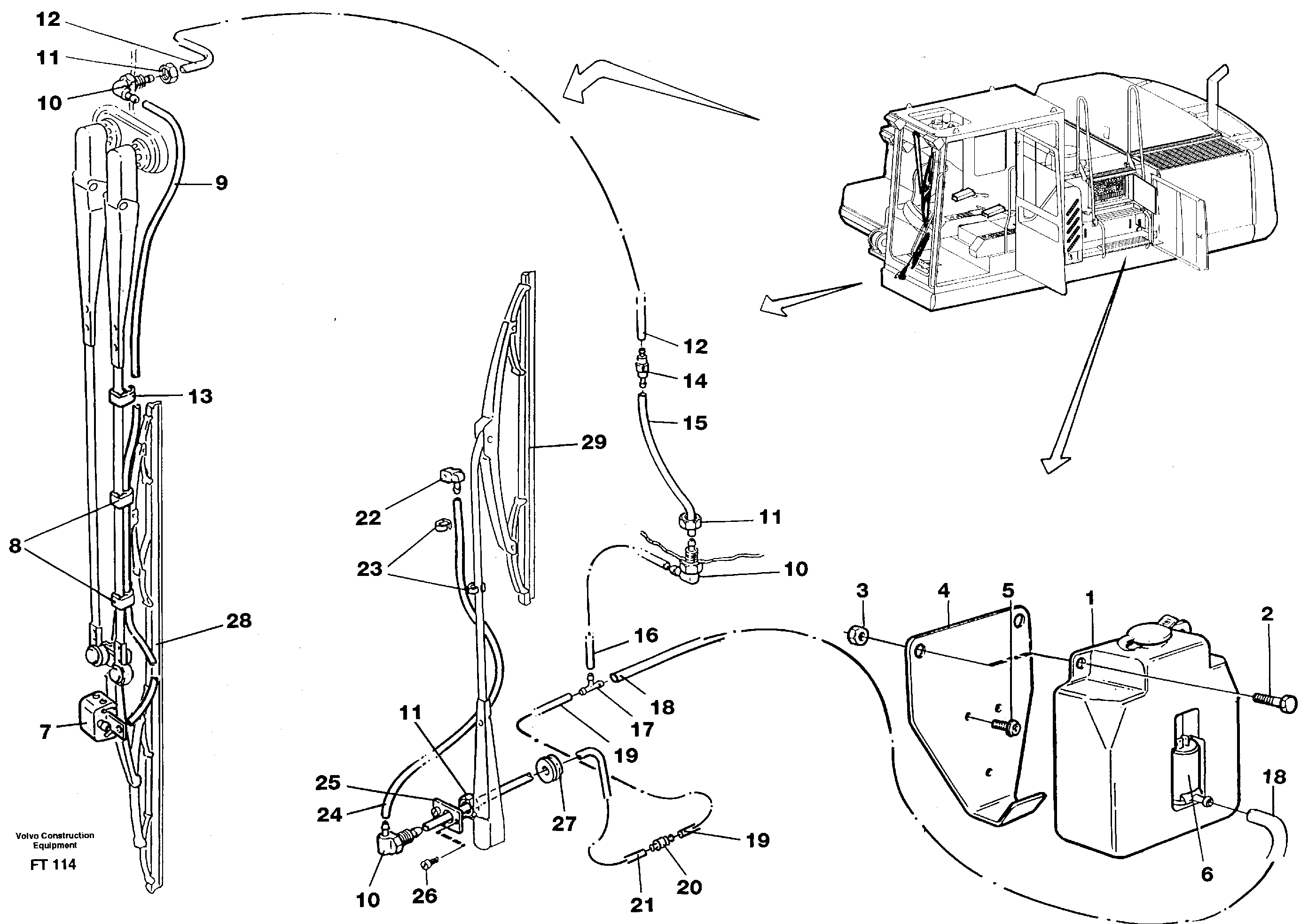 12
11
10
9
13
8
28
7
Volvo Construction Equipment
FT 114
29
22
23
11
25
24
10
26
27
12
14
15
11
10
16
18
17
19
19
20
21
3
4
5
1
2
18
6