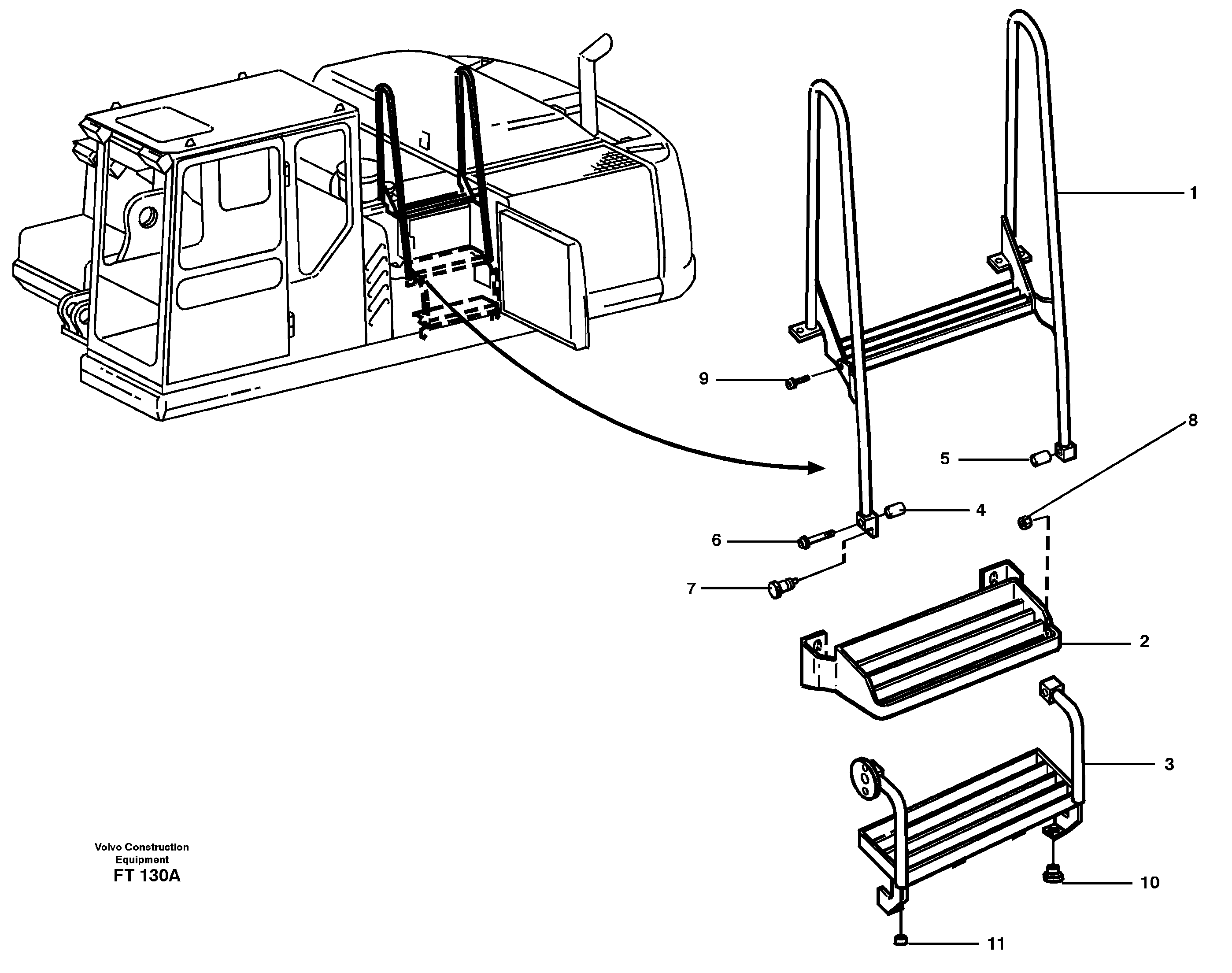 1

9

8

5

4

6

7

2

3

10

11

Volvo Construction Equipment
FT 130A