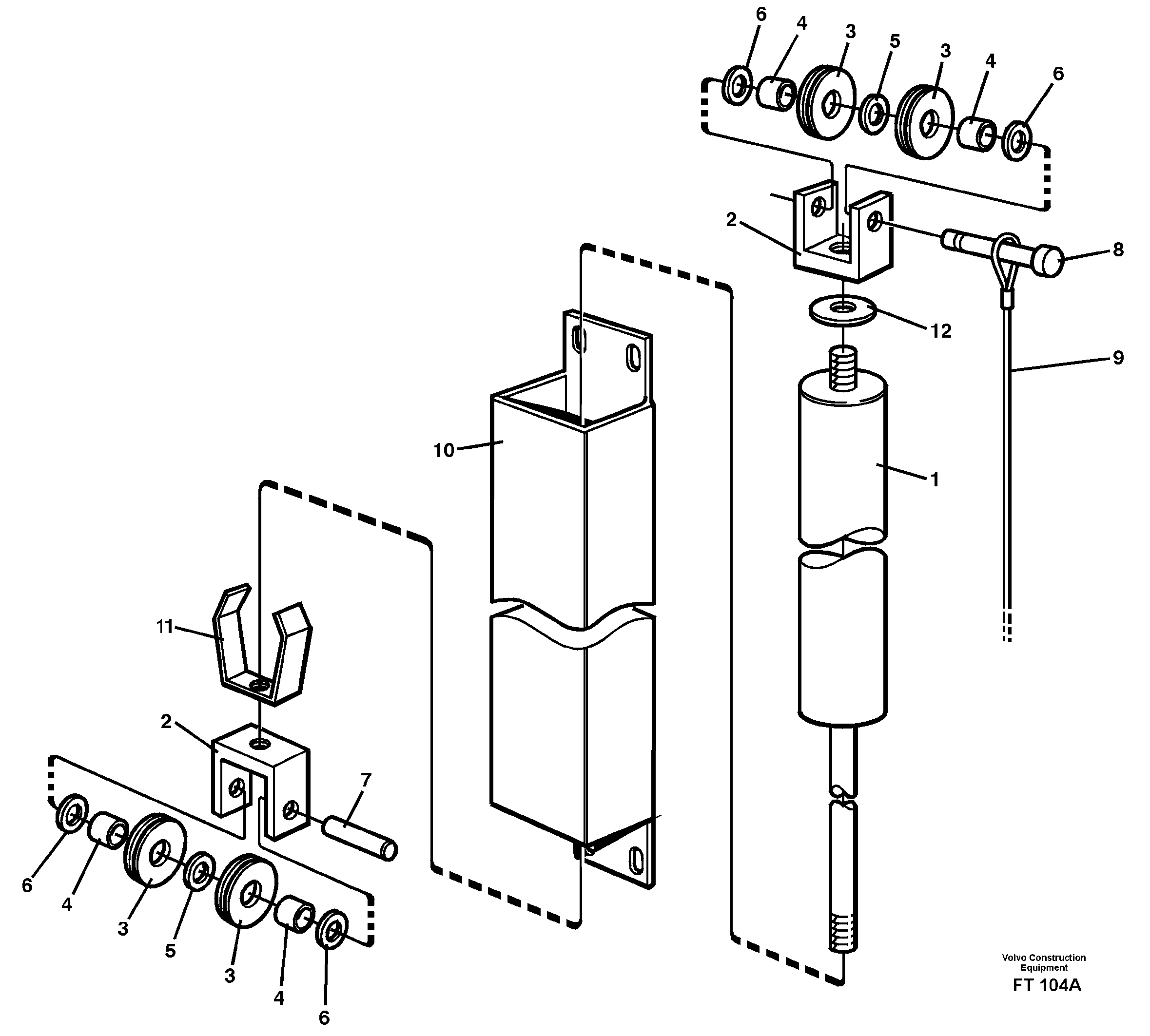 6 4 3 5 3 4 6

2

8

12

9

10

1

11

2

7

6 4 3 5 3 4 6

Volvo Construction Equipment

FT 104A