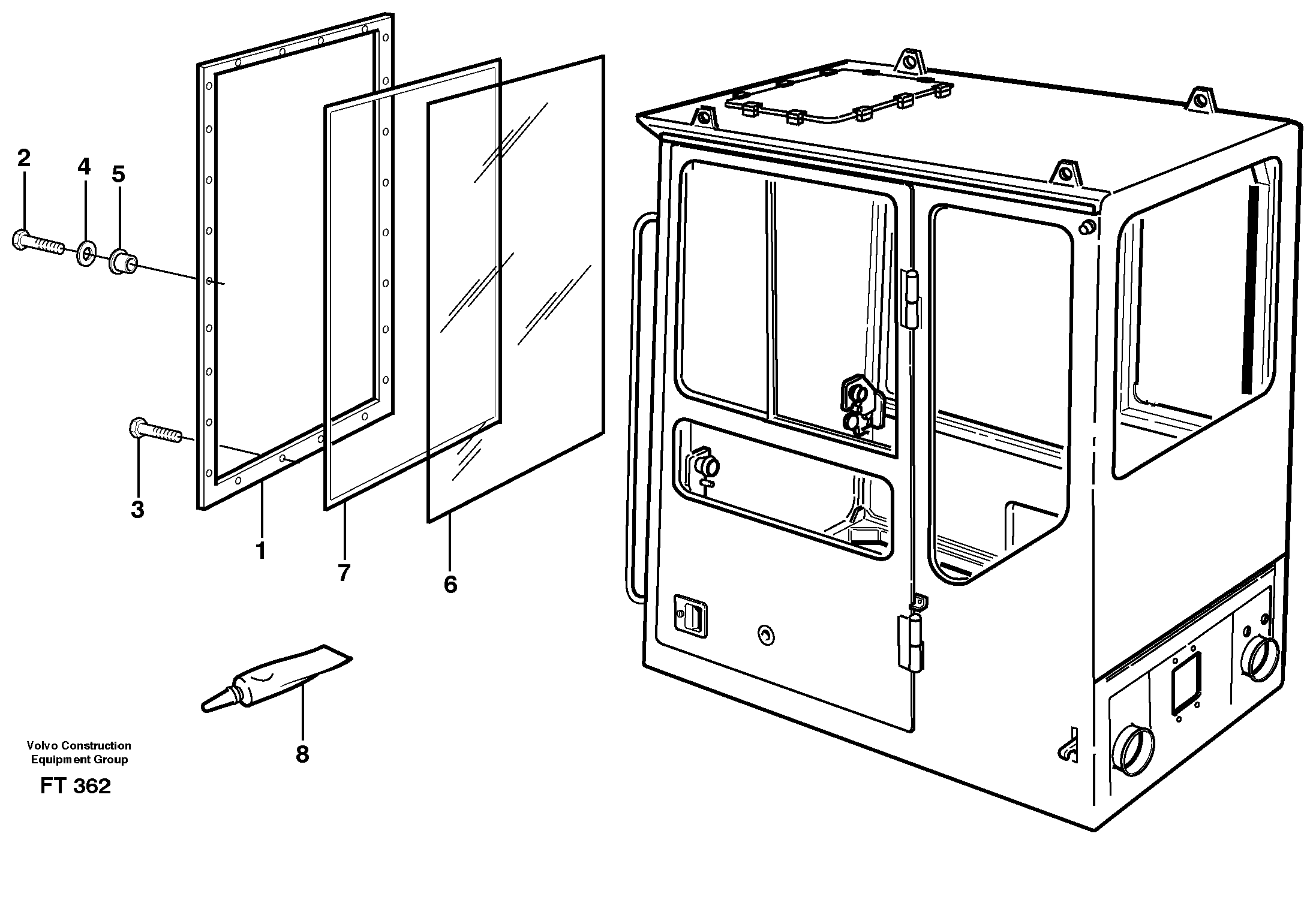 2
4
5
3
1
7
6
8

Volvo Construction Equipment Group

FT 362