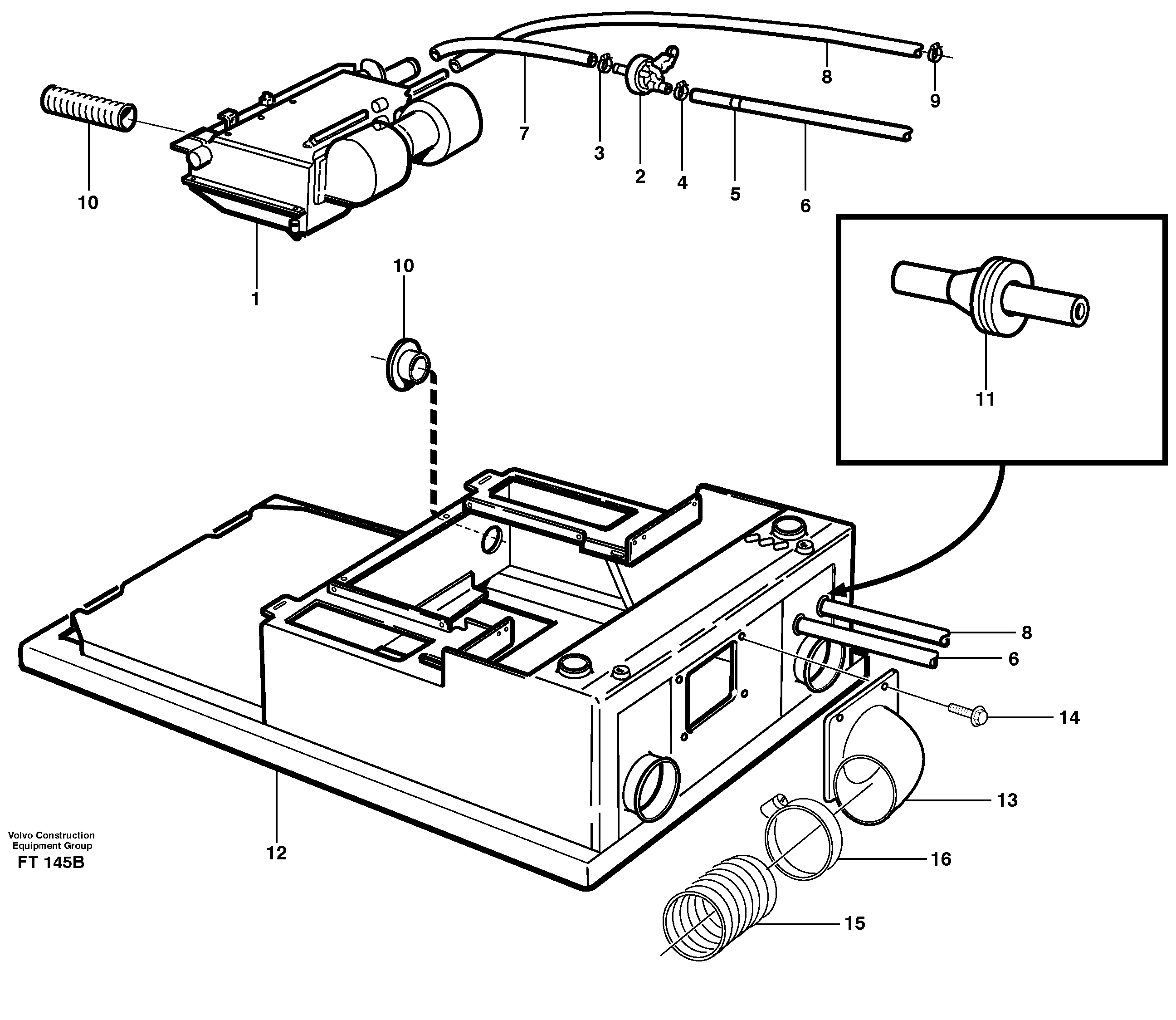 8
9
7
3
2
4
5
6
10
1
10
11
8
6
14
13
16
15
12
Volvo Construction Equipment Group
FT 145B