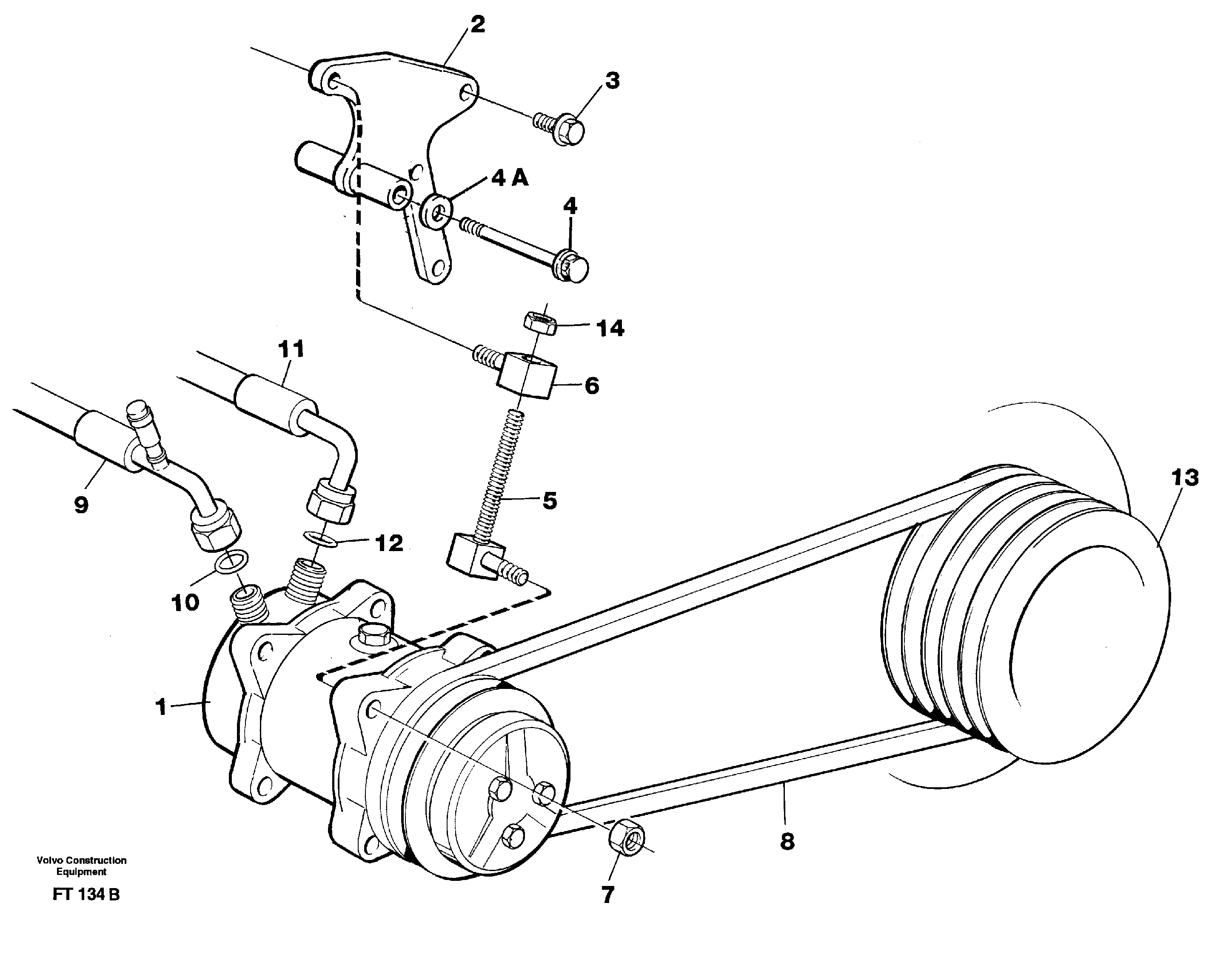 2
3
4 A
4
14
11
6
9
5
13
12
10
1
8
7

Volvo Construction Equipment

FT 134 B