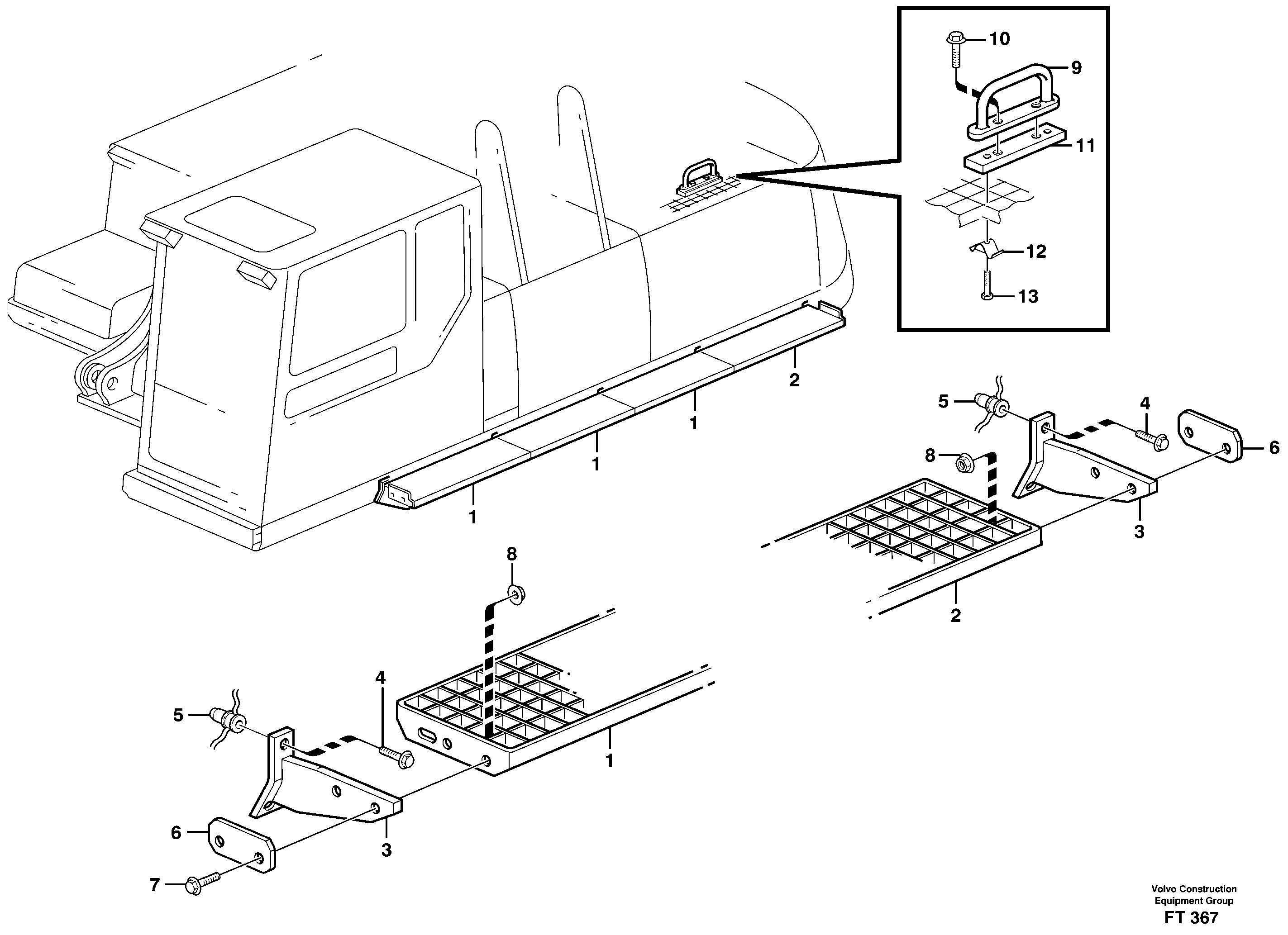 10
9
11
12
13
2
1
1
1
5
4
6
8
3
2
8
4
5
1
6
3
7

Volvo Construction Equipment Group
FT 367