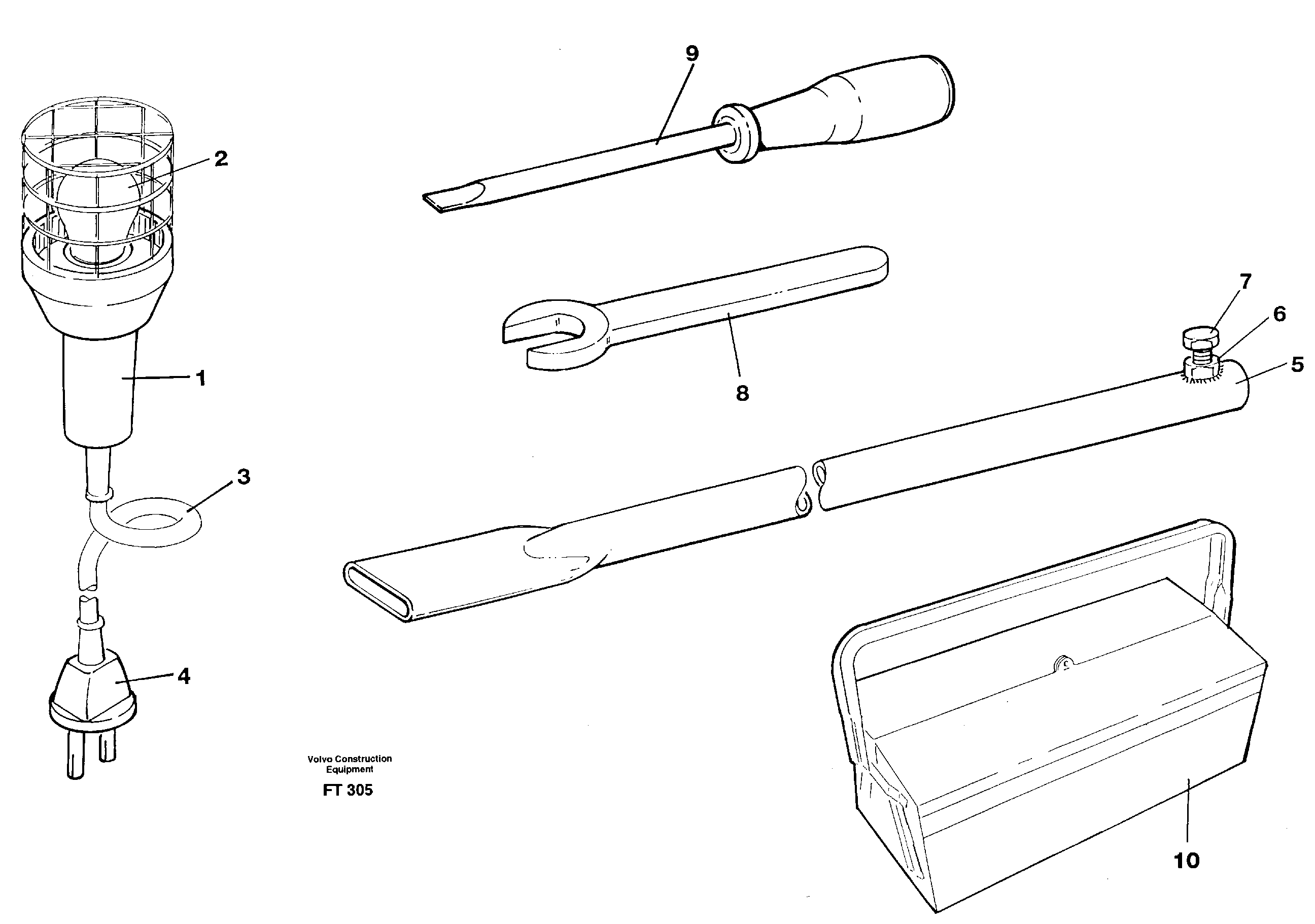 9

2

7

6

5

8

1

3

4

Volvo Construction Equipment

FT 305

10