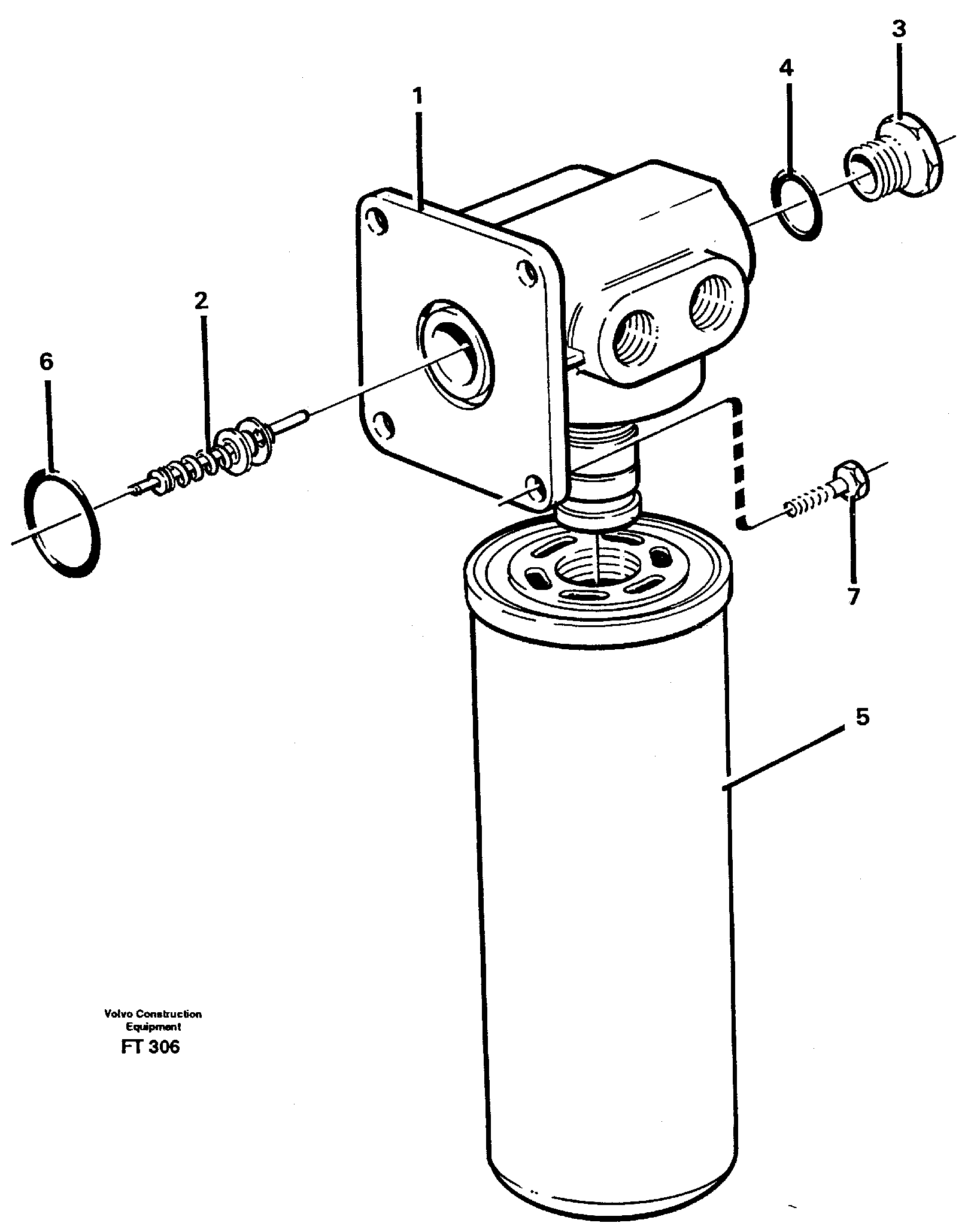 3
4
1
2
6
7
5
Volvo Construction Equipment
FT 306