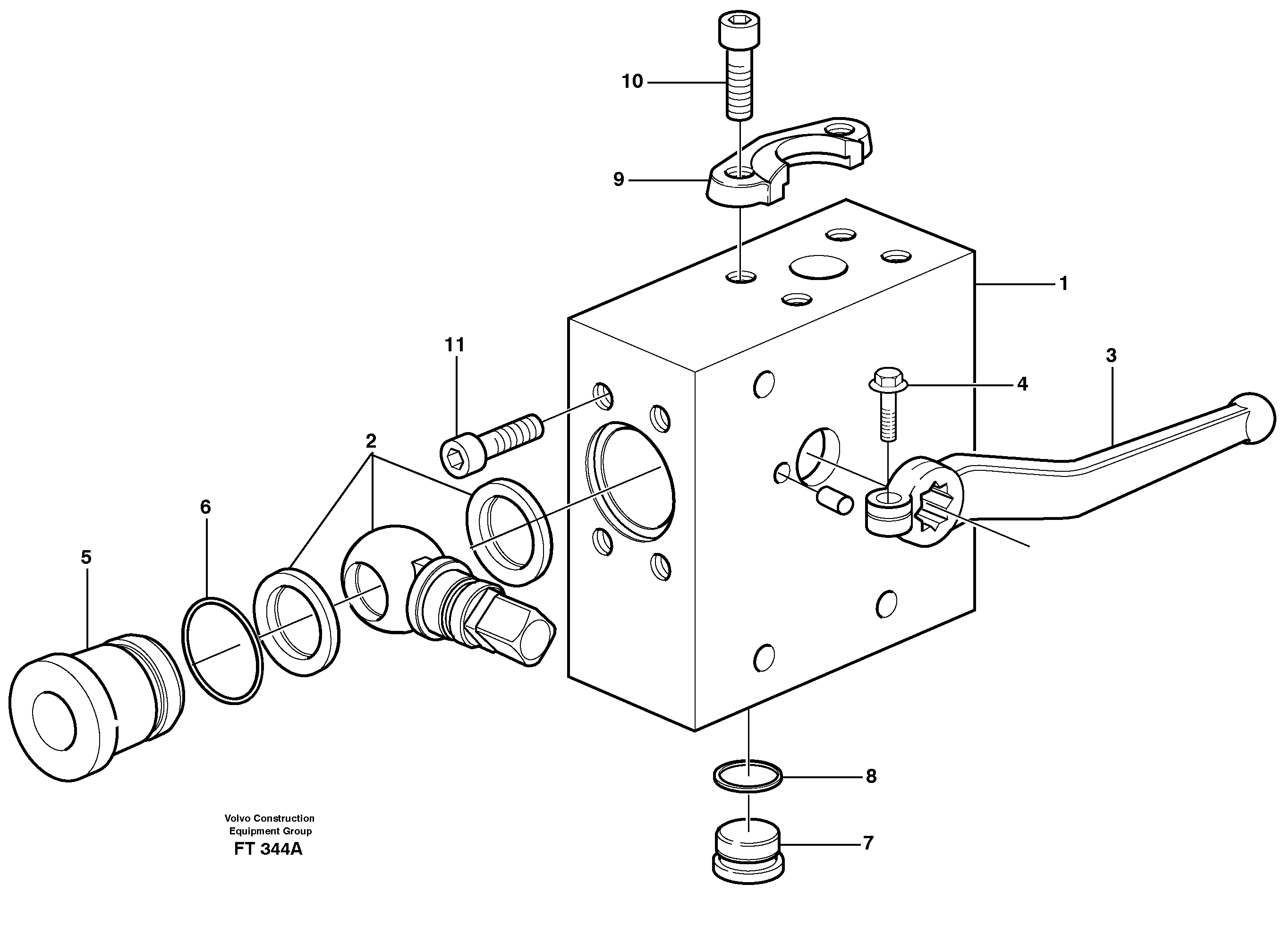 10

9

1

11

3

4

2

6

5

8

7

Volvo Construction
Equipment Group
FT 344A