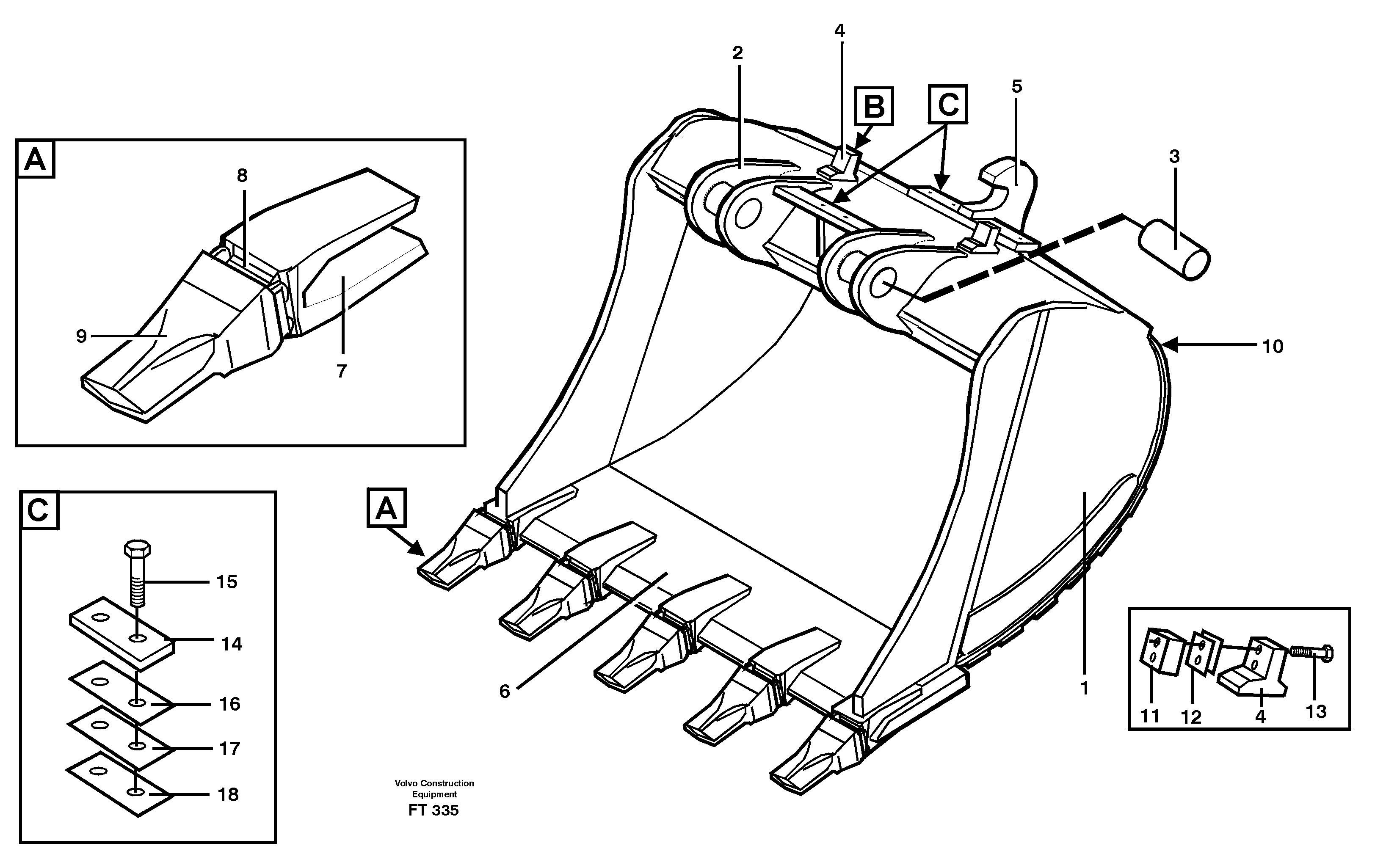 A
8
9
7

C
15
14
16
17
18

2
4
B
C
5
3
10
A
6
1

11
12
4
13

Volvo Construction Equipment
FT 335