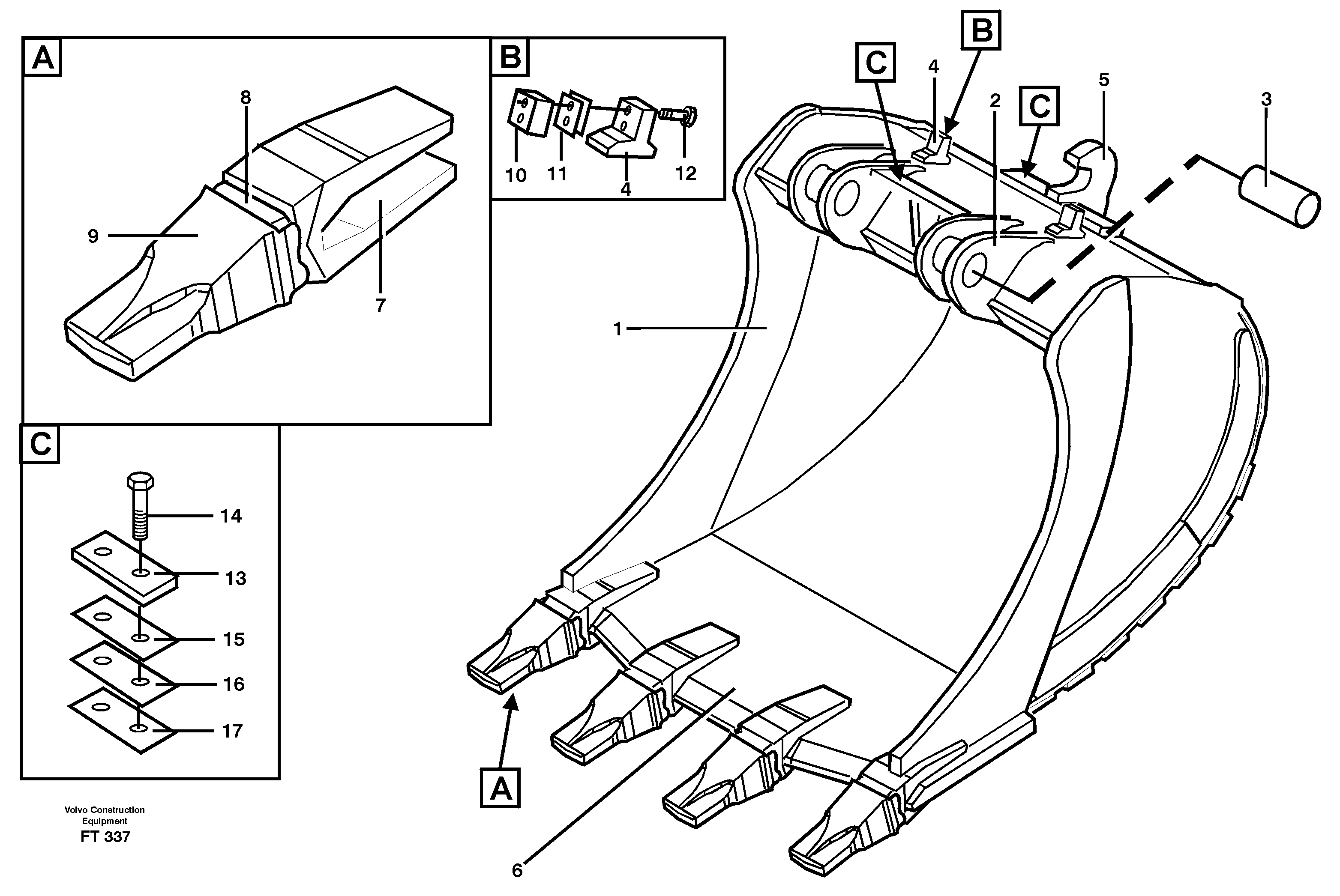 A

8

9

7

B

10 11 4 12

C

14

13

15

16

17

Volvo Construction Equipment
FT 337

C

4

B

2

C

5

3

1

A

6