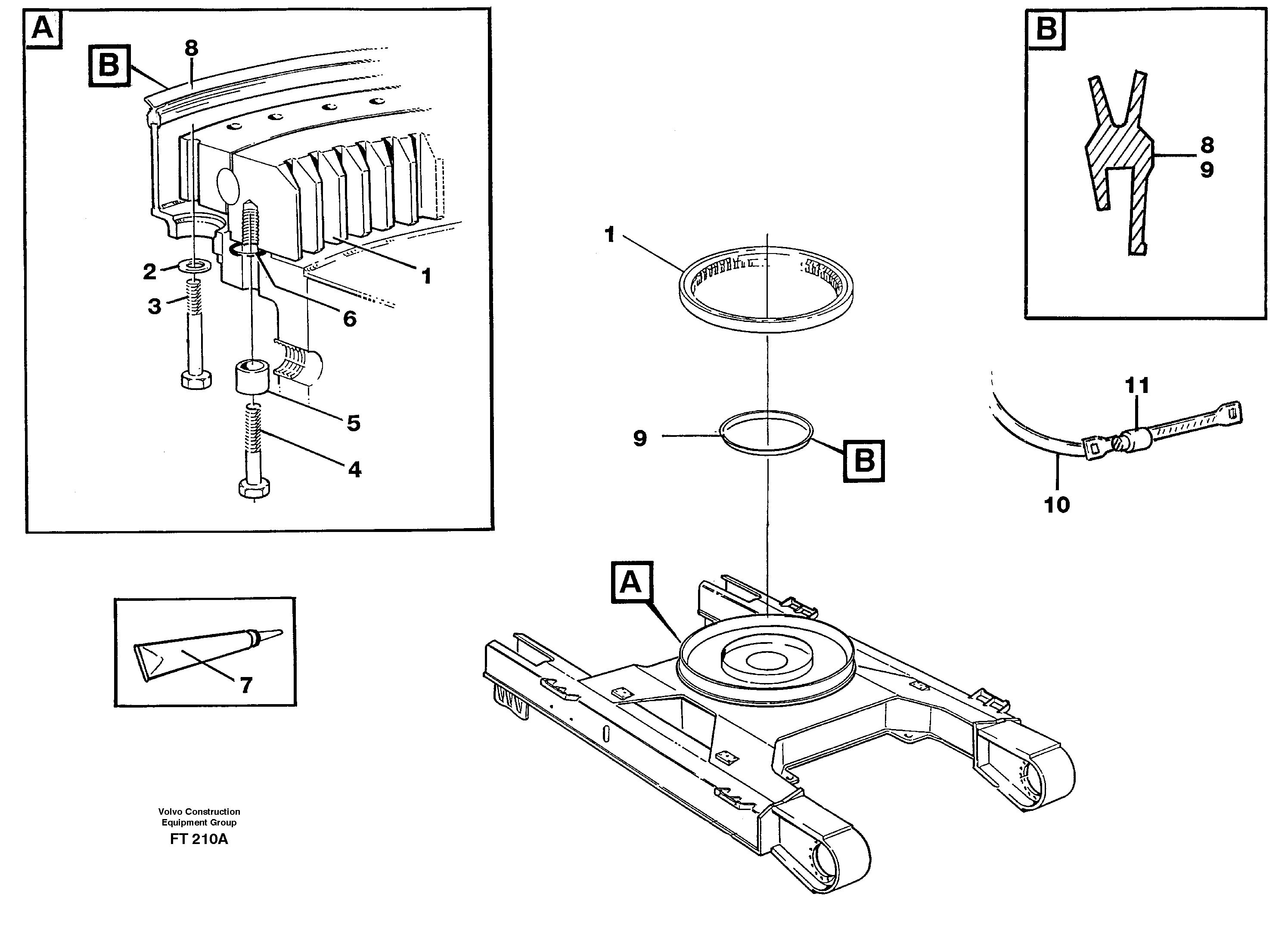 A
B
8
2
3
1
6
5
4

B
8
9

1
9
B
11
10
A

7

Volvo Construction
Equipment Group
FT 210A