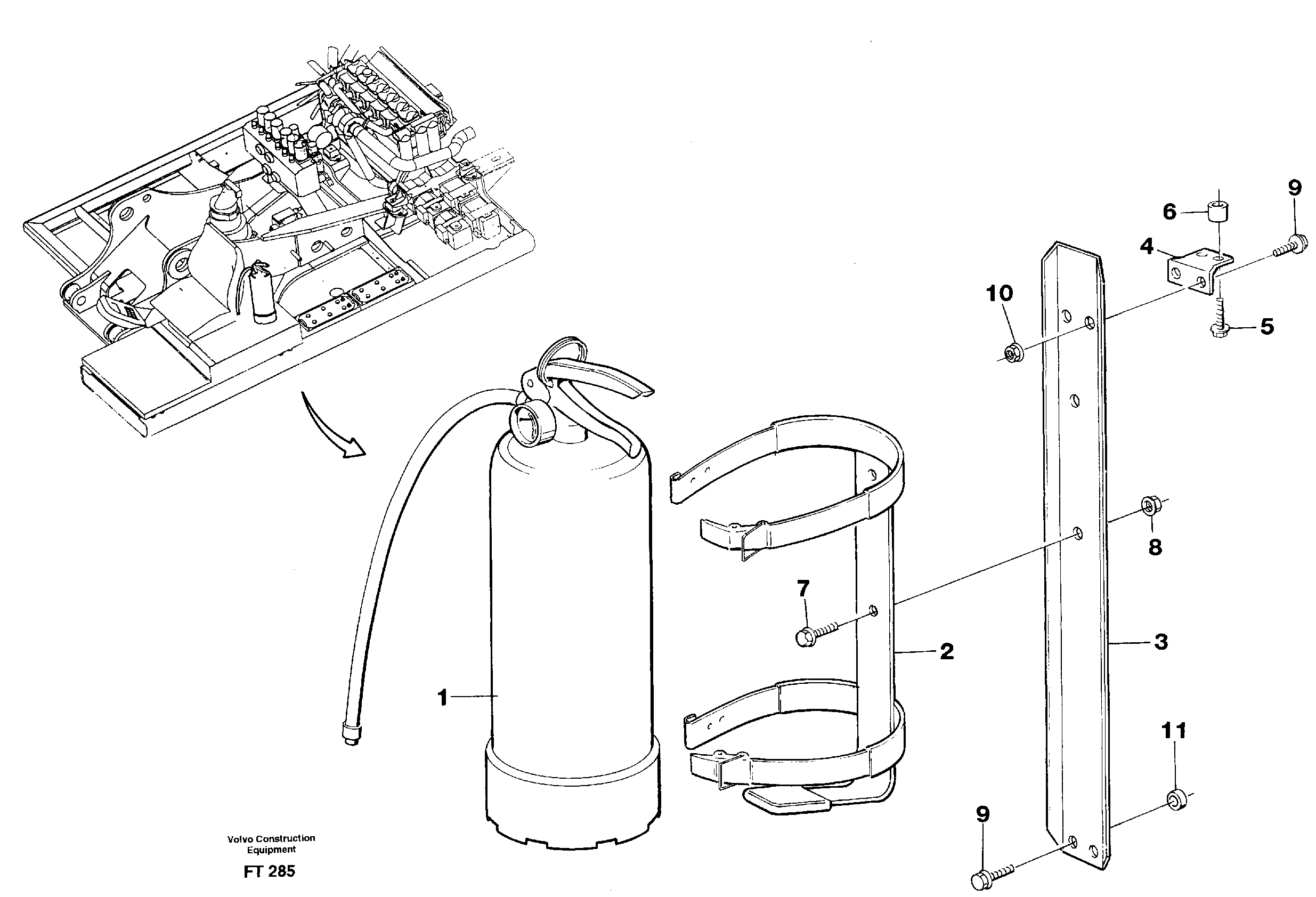 9
6
4
10
5
8
7
2
3
1
11
9

Volvo Construction Equipment

FT 285