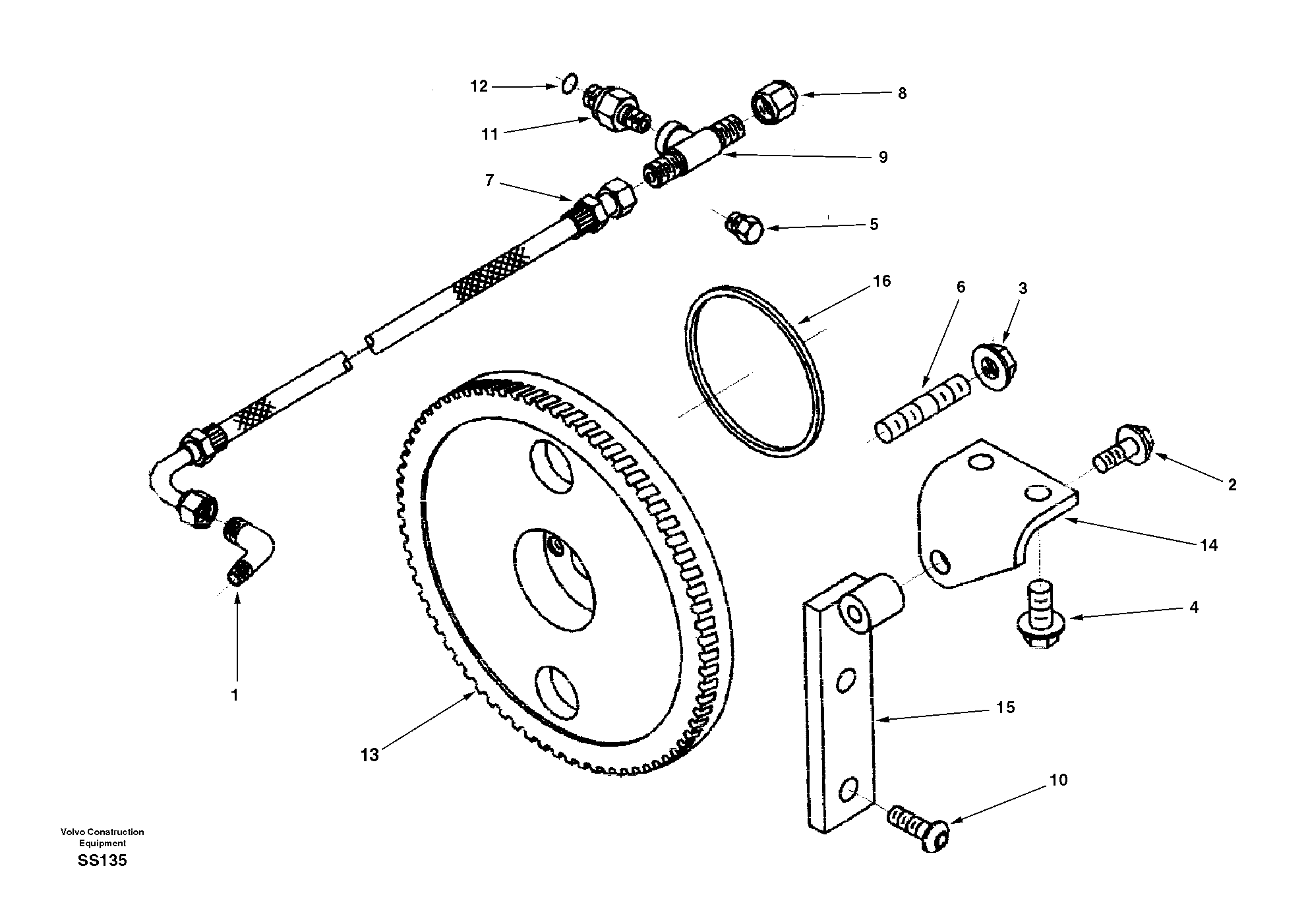 12
8
11
9
7
5
16
6
3
2
14
4
1
15
13
10

Volvo Construction Equipment
SS135