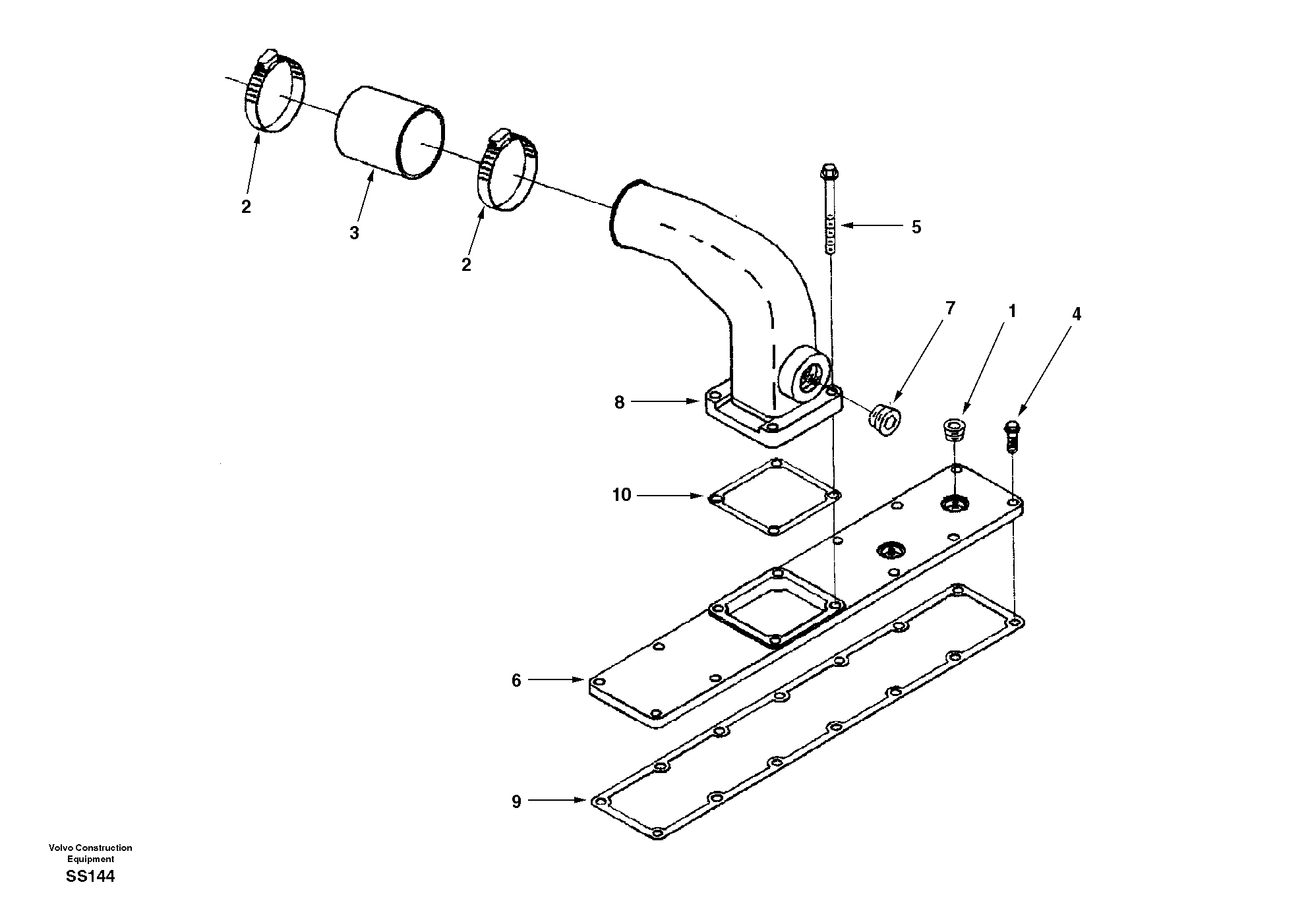 2
3
2
5
7
1
4
8
10
6
9

Volvo Construction Equipment
SS144