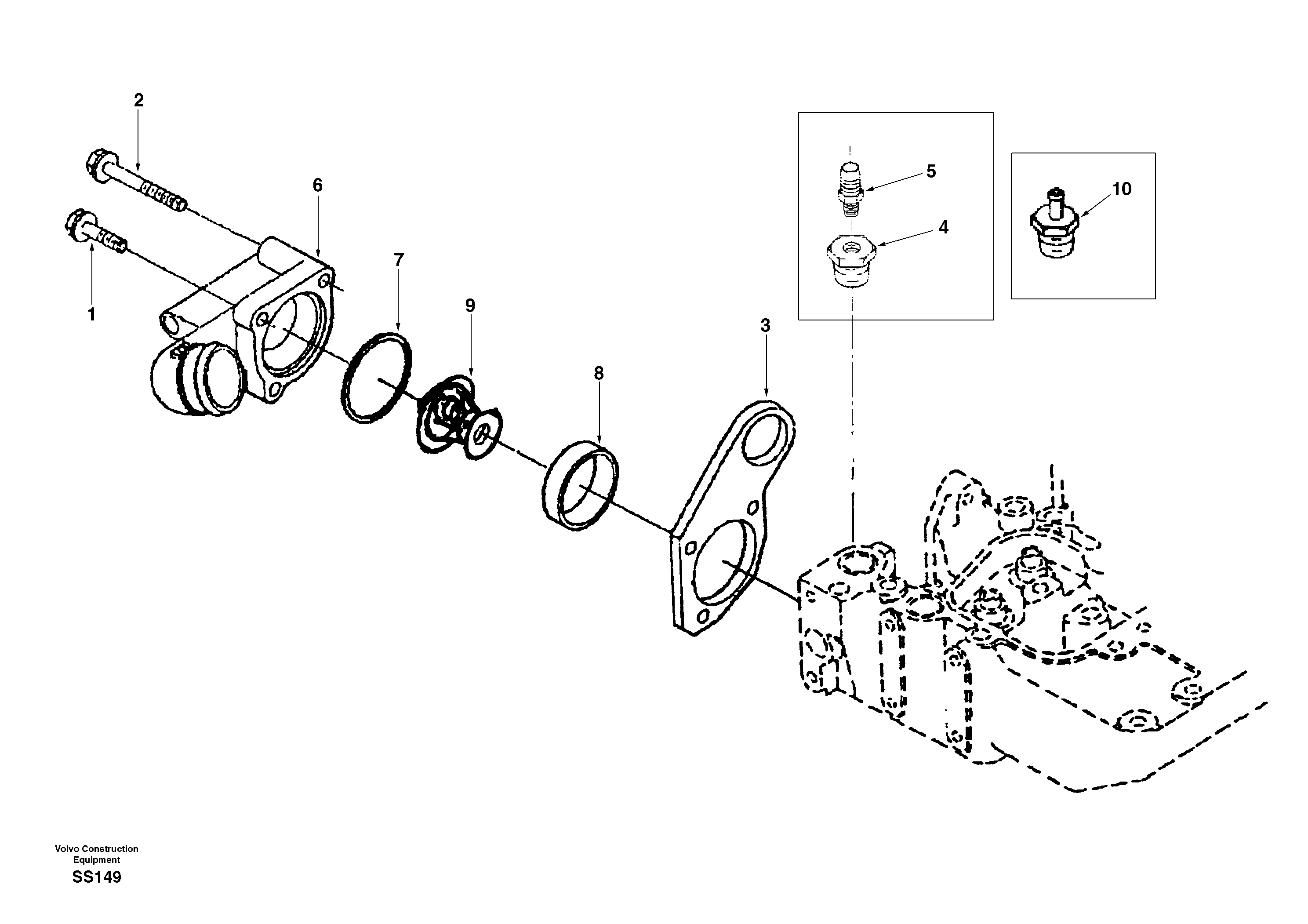 2
6
1
7
9
8
3
5
4
10

Volvo Construction Equipment
SS149