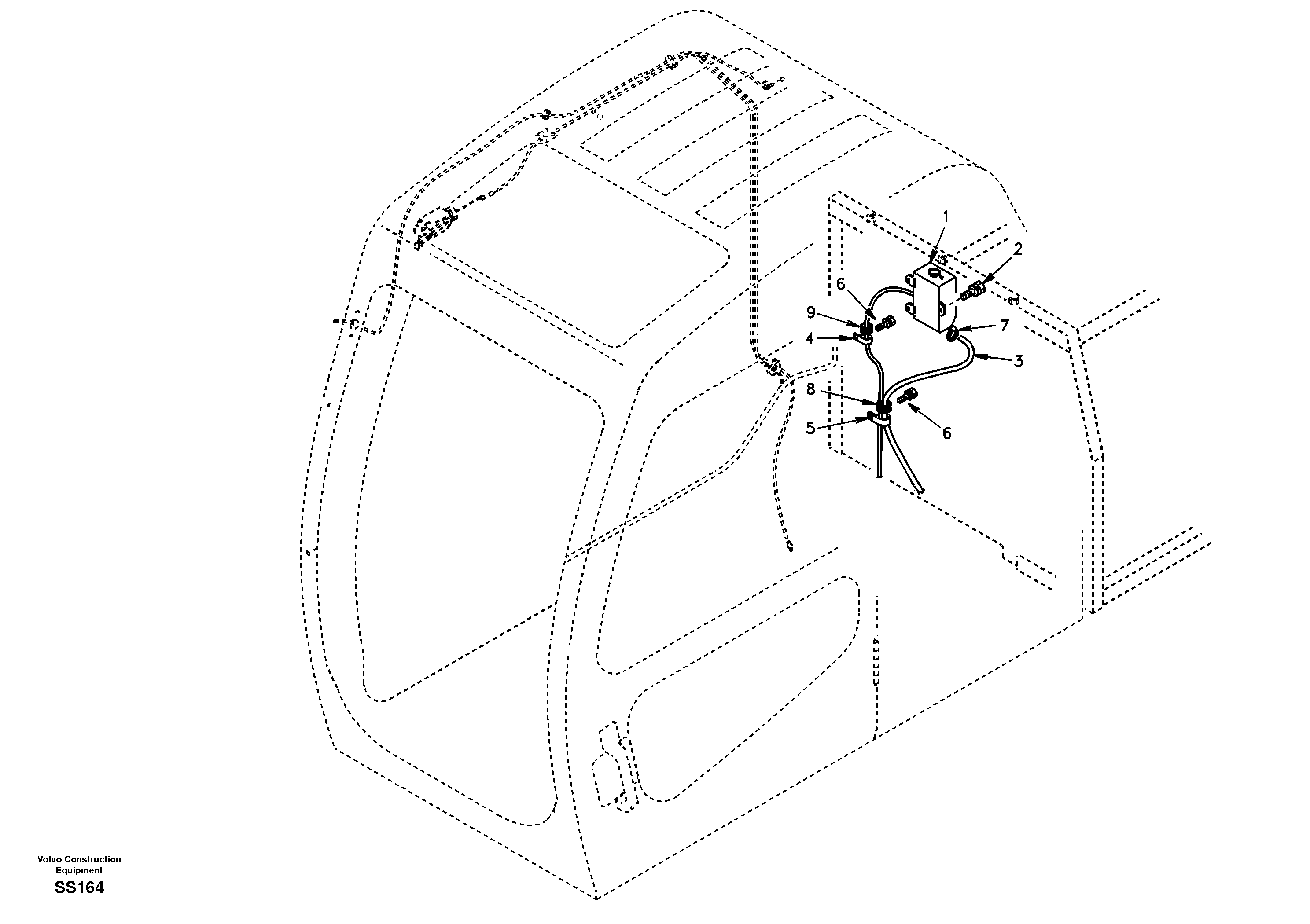 1
2
6
9
7
4
3
8
6
5

Volvo Construction Equipment
SS164