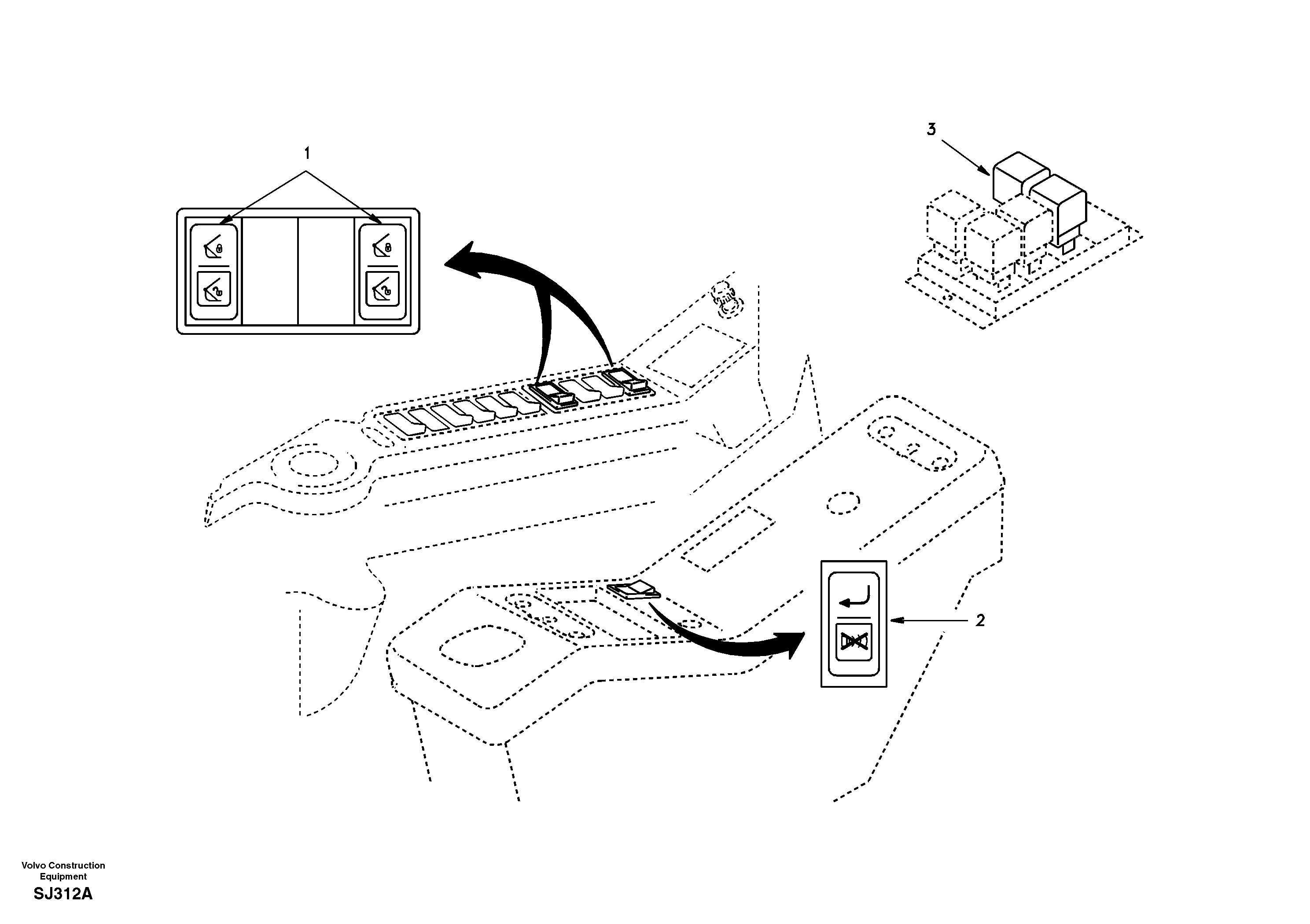 1

3

2

Volvo Construction Equipment

SJ312A