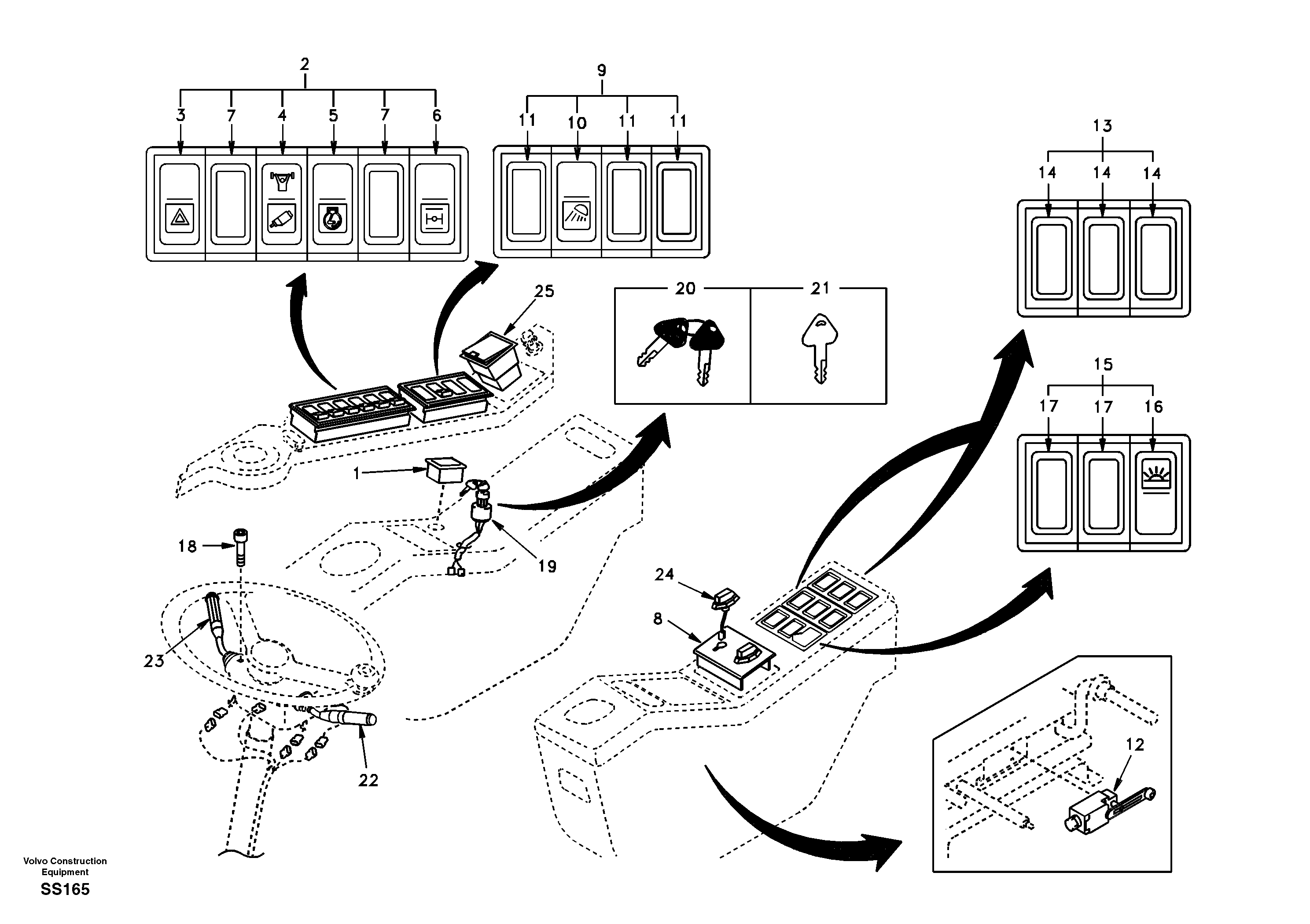 2
3 7 4 5 7 6
9
11 10 11 11
13
14 14 14
25
20 21
15
17 17 16
1
18
19
24
8
23
22
12
Volvo Construction Equipment
SS165