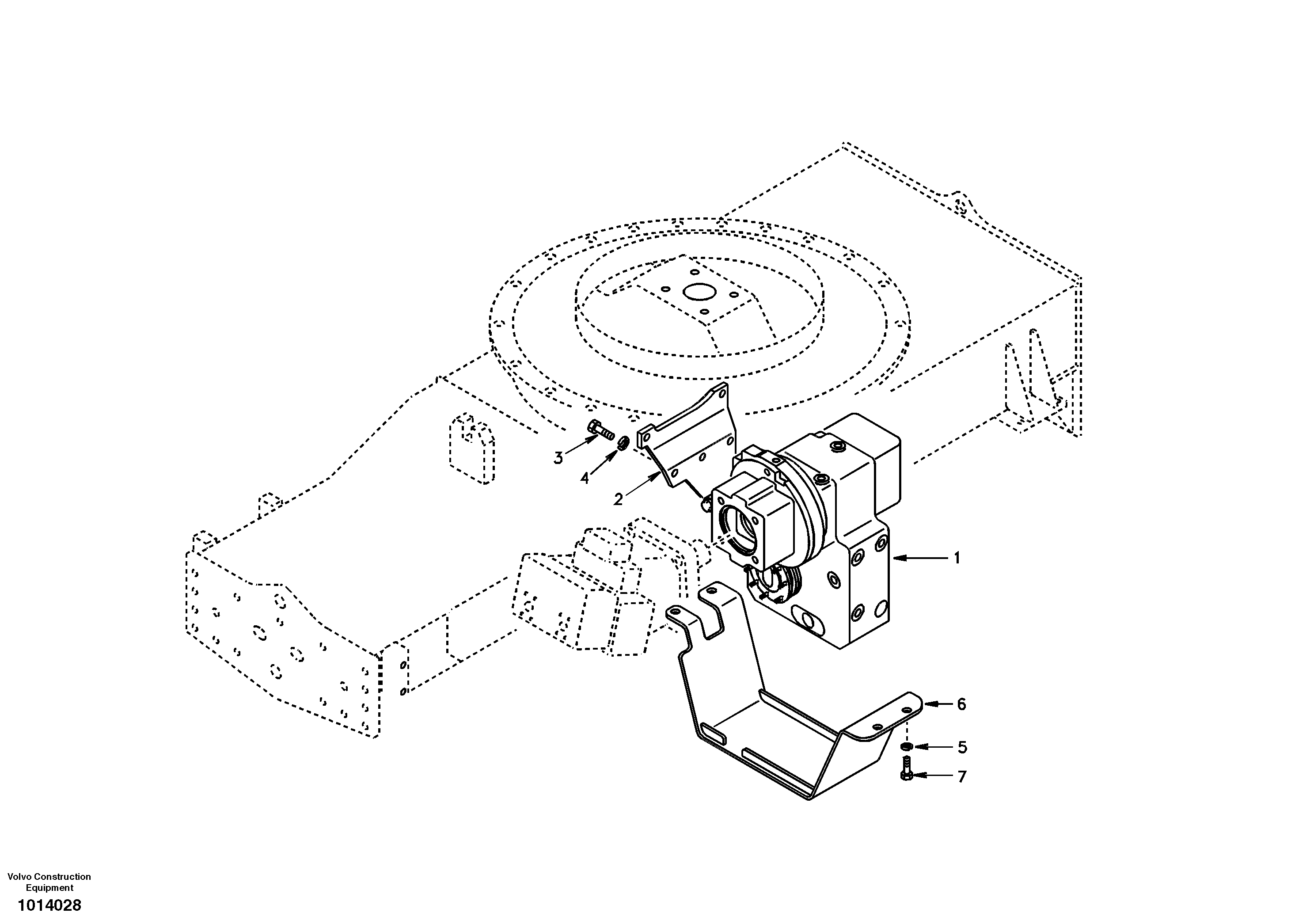 3
4
2
1
6
5
7

Volvo Construction Equipment

1014028