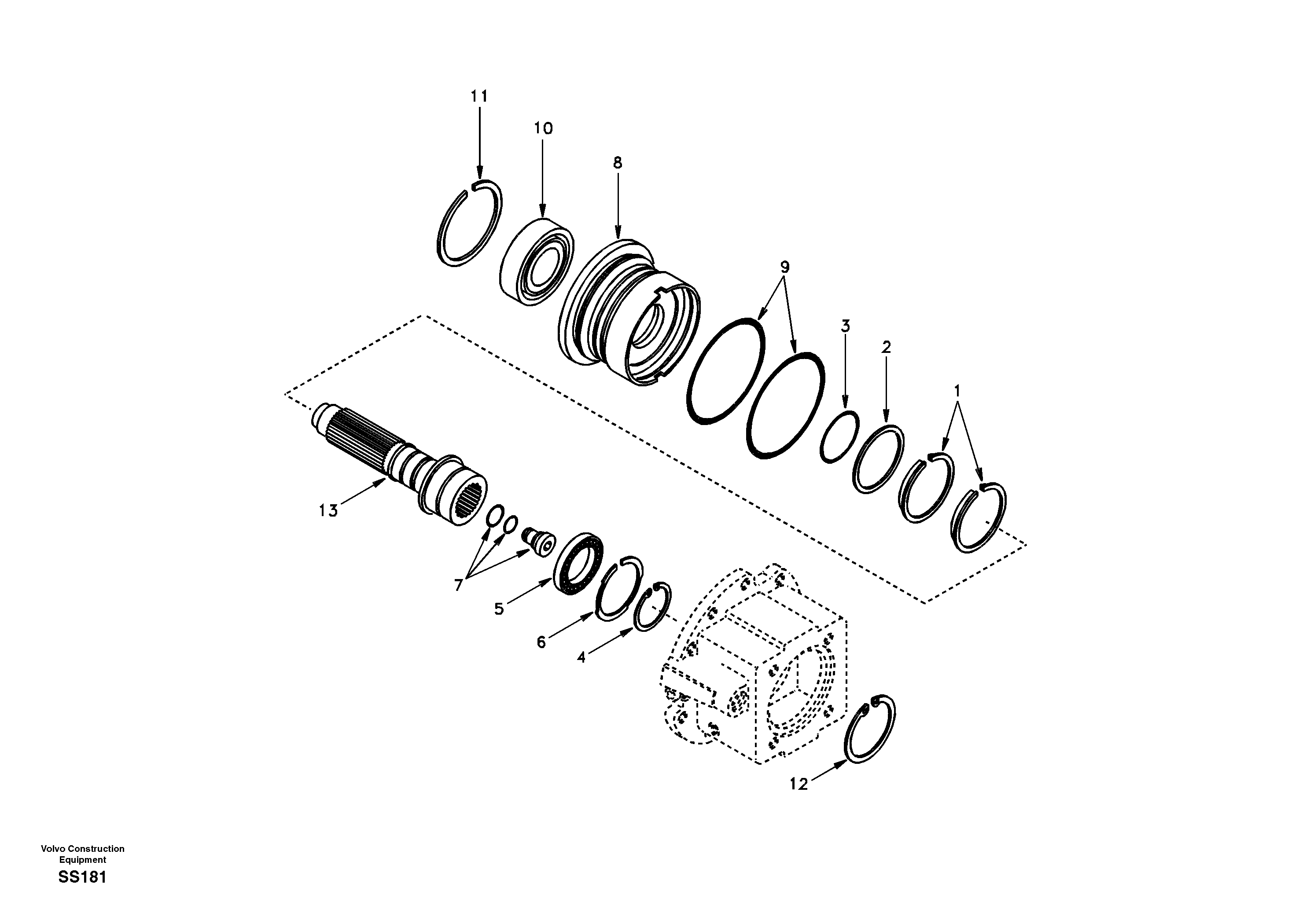 11
10
8
9
3
2
1
13
7
5
6
4
12

Volvo Construction Equipment
SS181