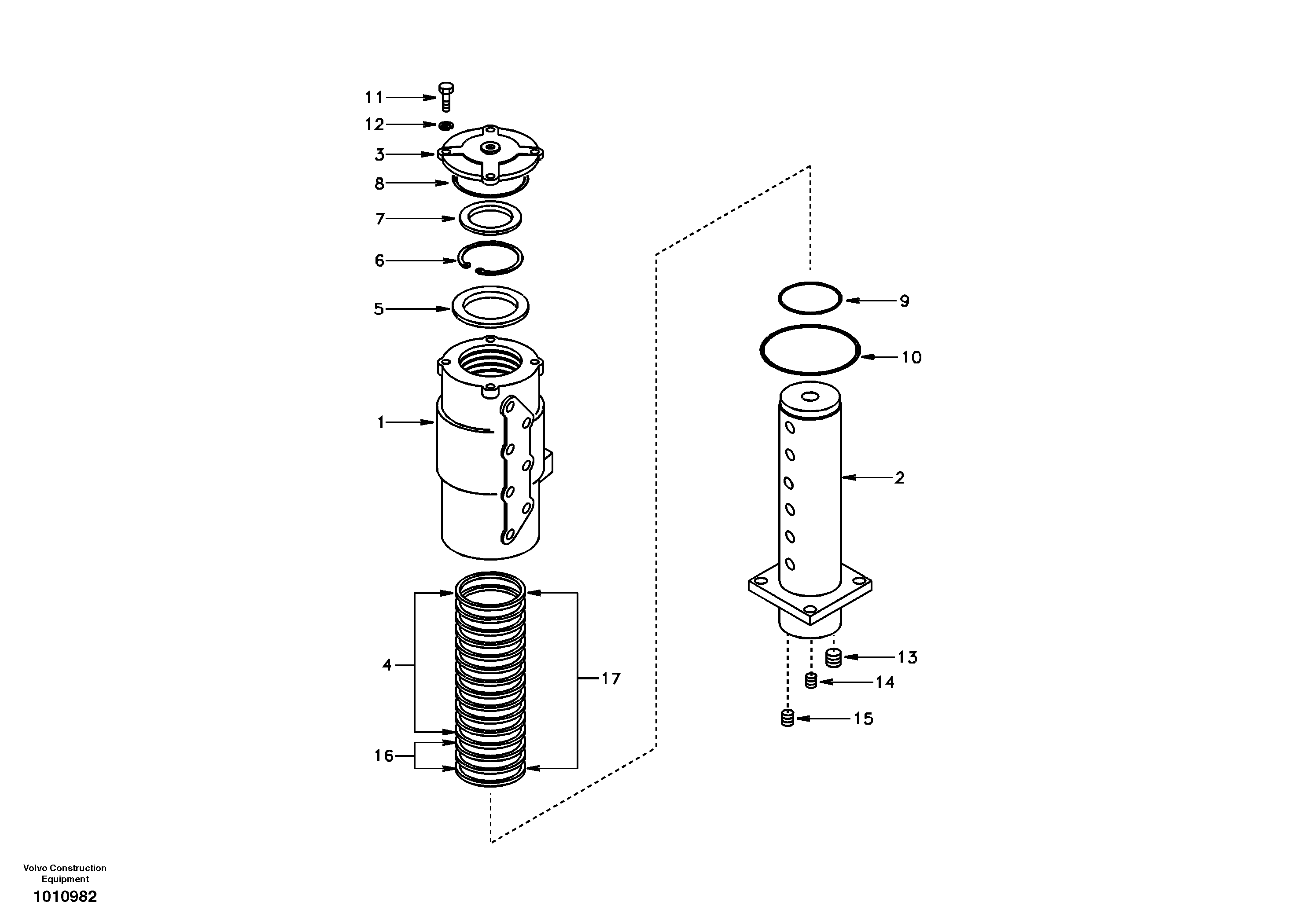 11
12
3
8
7
6
5
1
4
16
17
9
10
2
13
14
15

Volvo Construction Equipment
1010982