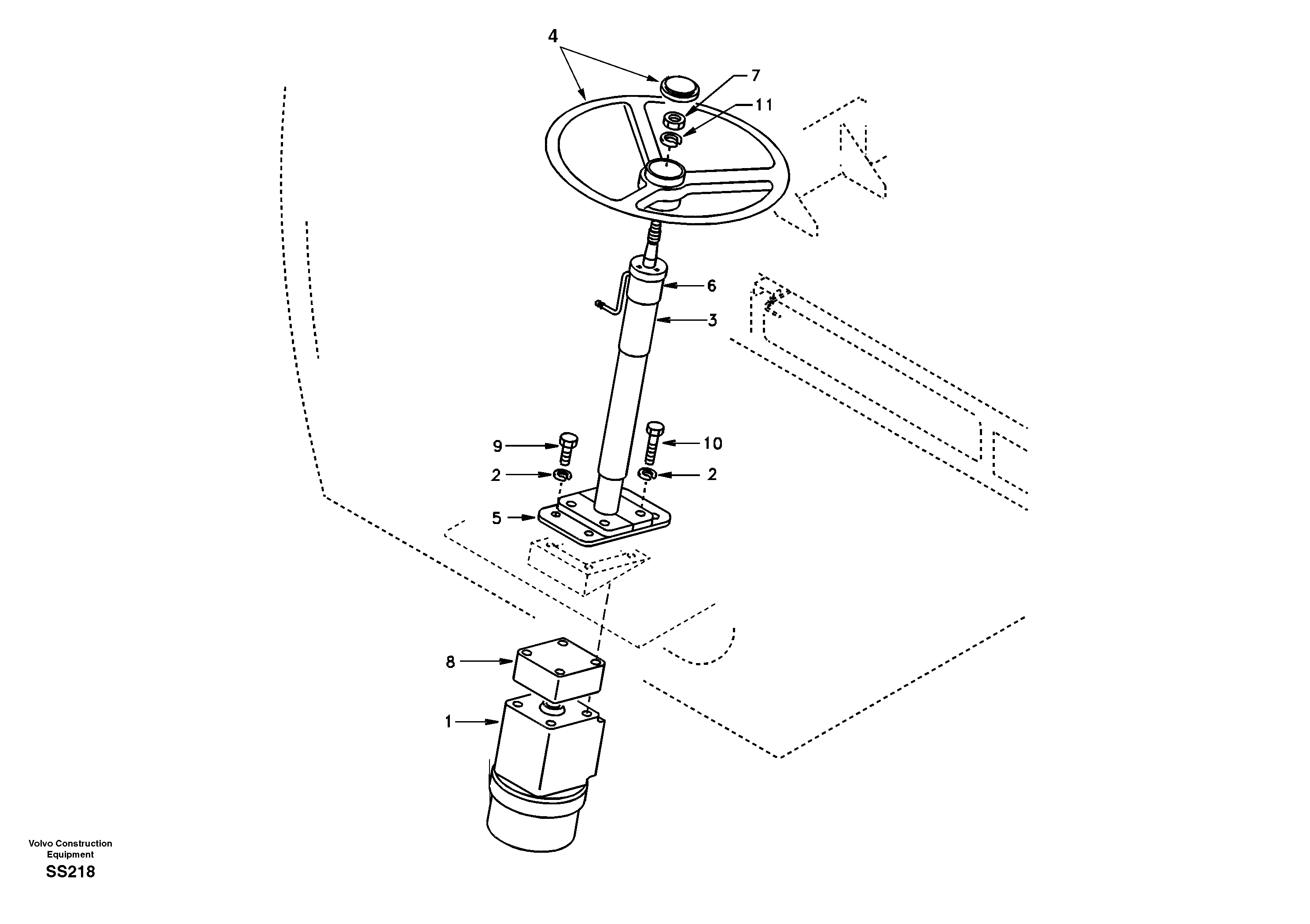 4
7
11
6
3
9
10
2
2
5
8
1
Volvo Construction Equipment
SS218