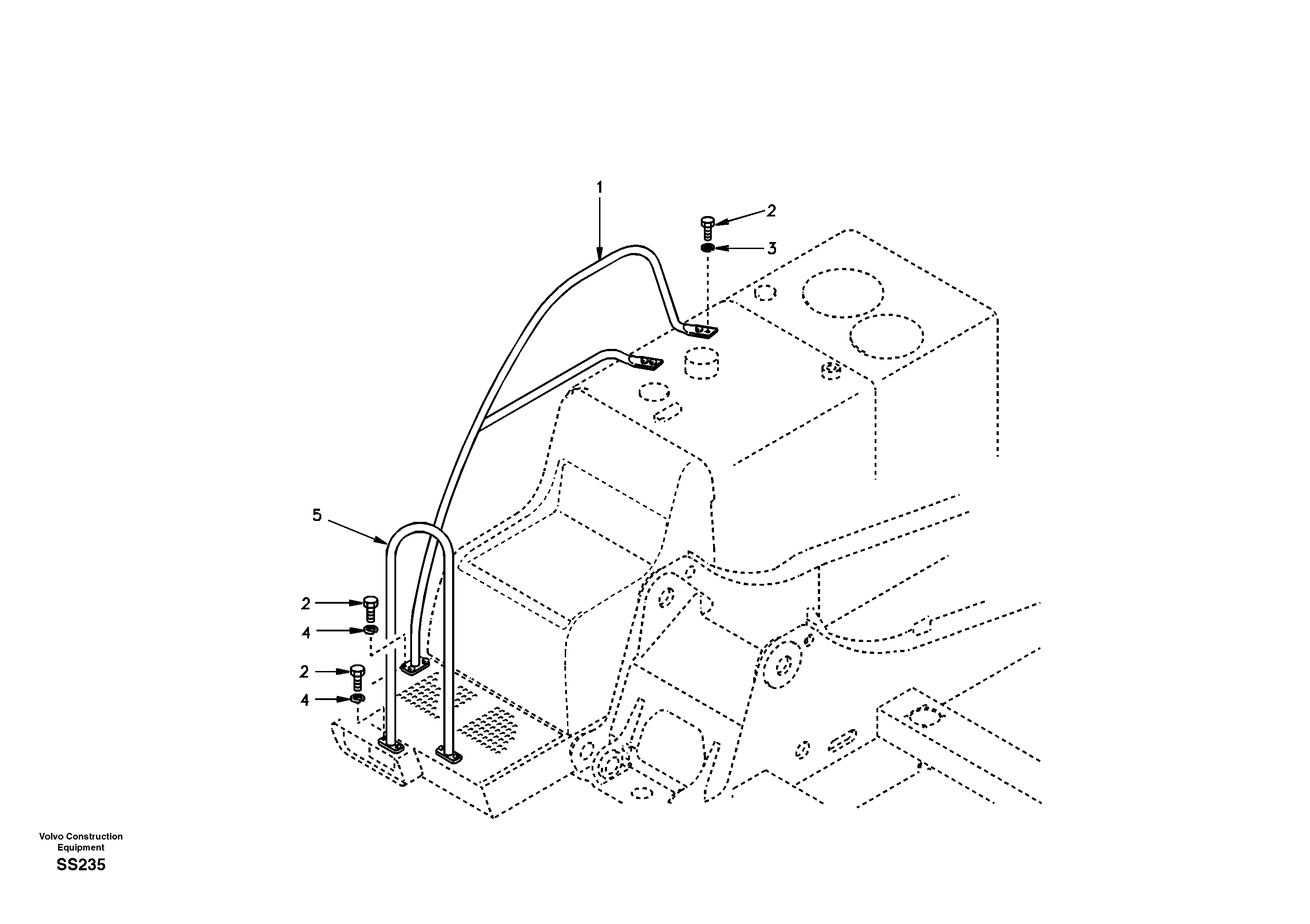 1
2
3
5
2
4
2
4

Volvo Construction Equipment
SS235