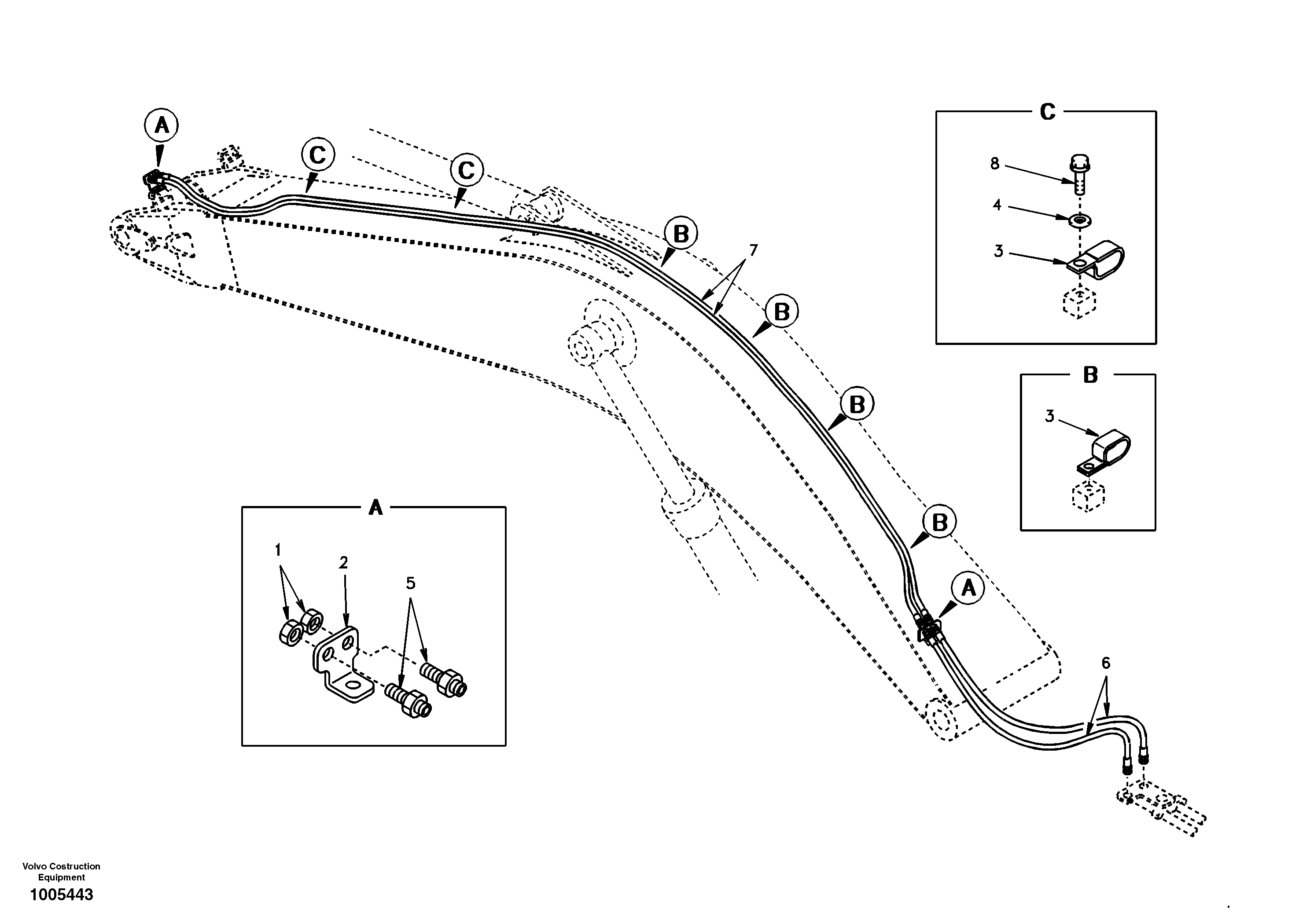 A
C
C
B
7
B
B
B
A
6

C
8
4
3

B
3

A
1
2
5

Volvo Costruction Equipment
1005443