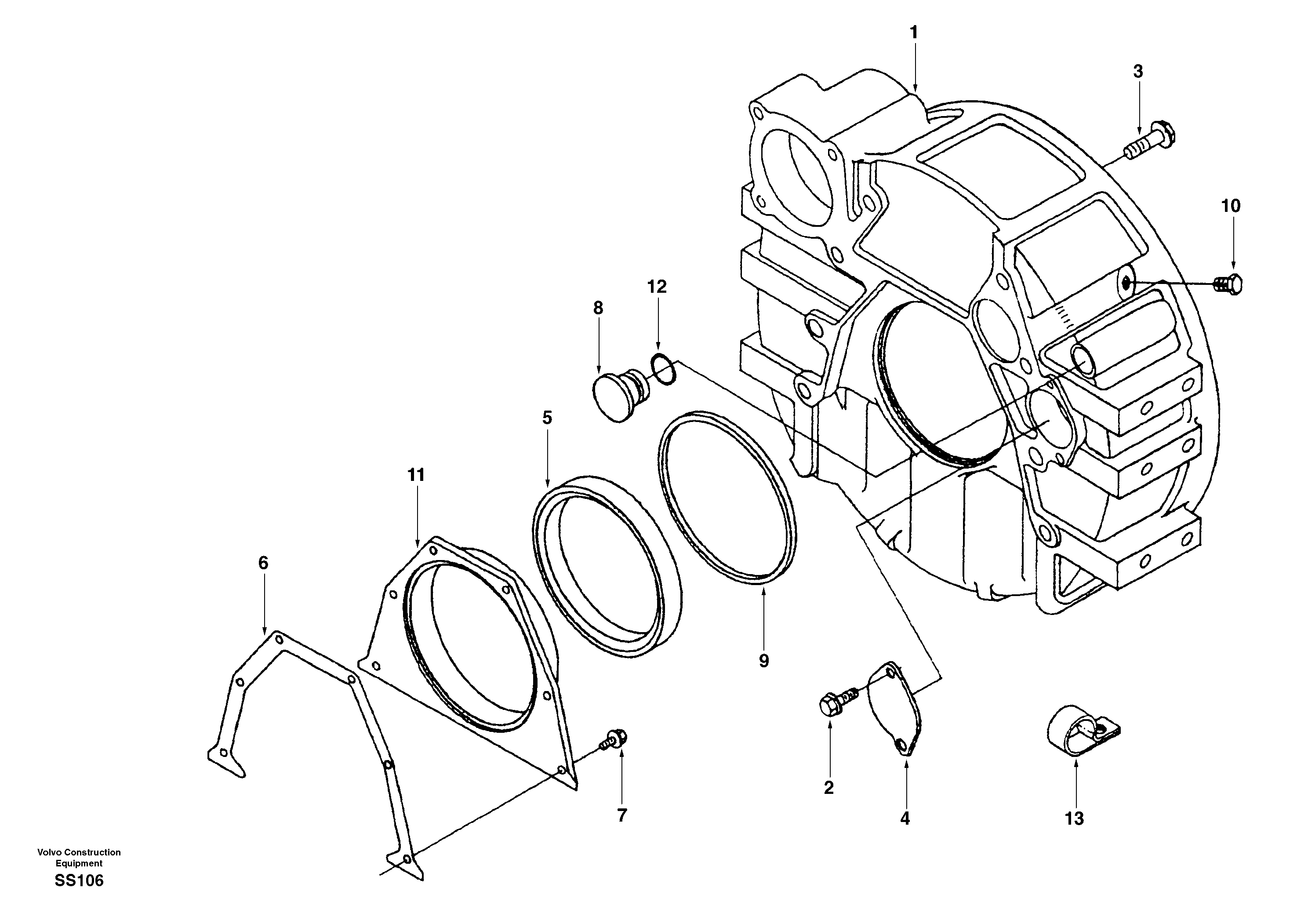 1
3
10
12
8
5
11
6
9
2
4
13
7

Volvo Construction Equipment
SS106