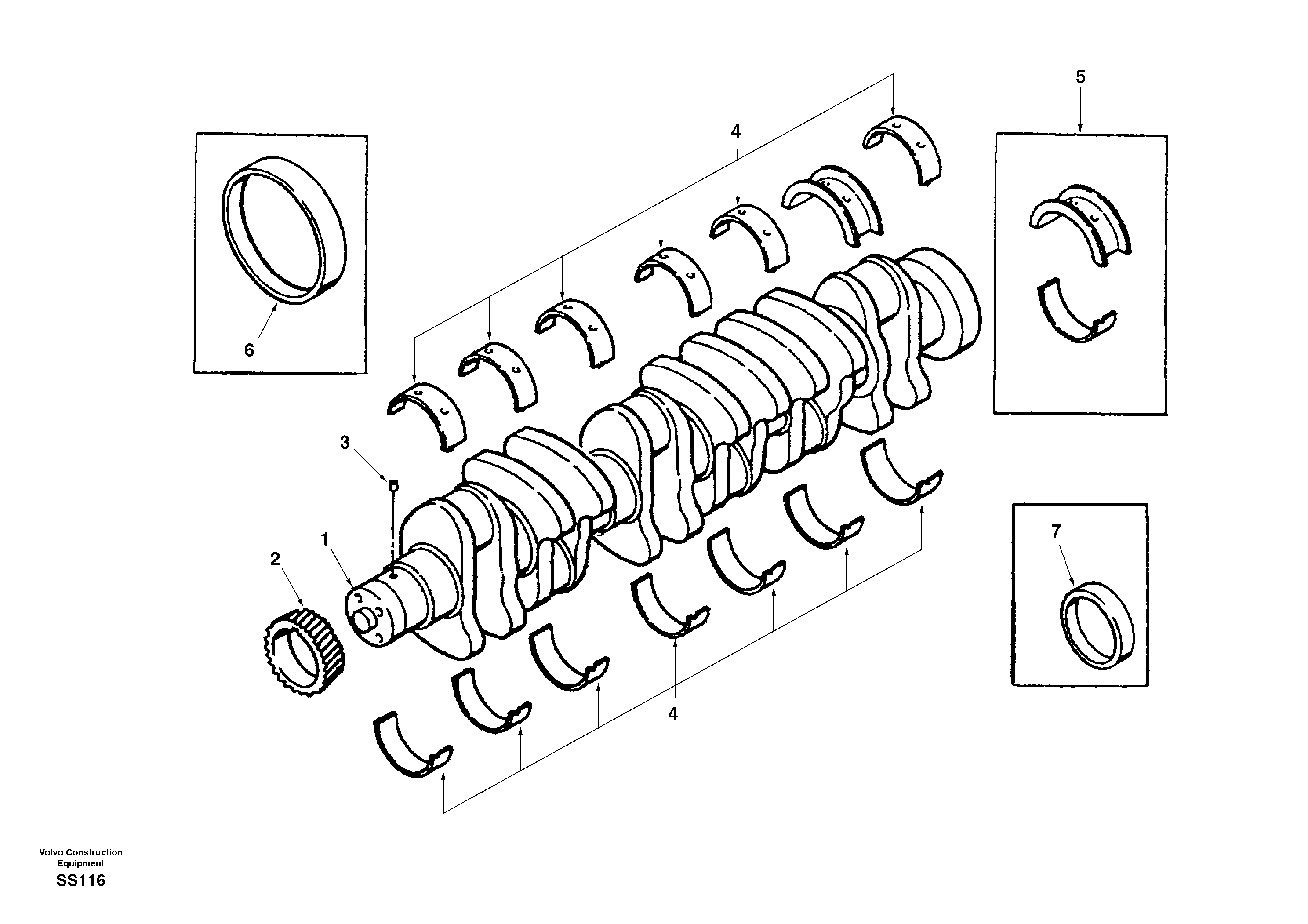 5

4

6

3

1

2

7

4

Volvo Construction Equipment
SS116