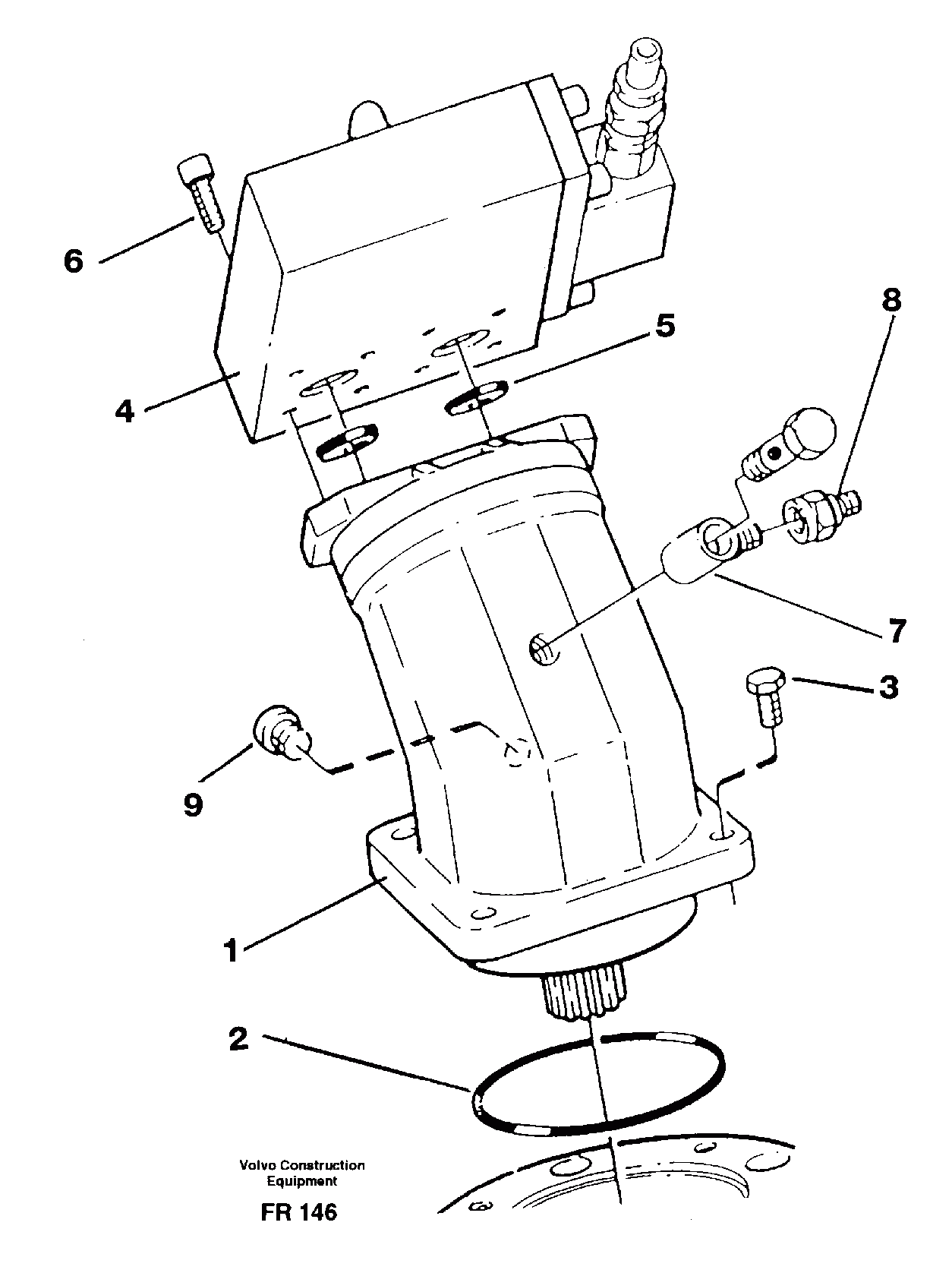 6

8

5

4

7

3

9

1

2

Volvo Construction Equipment

FR 146