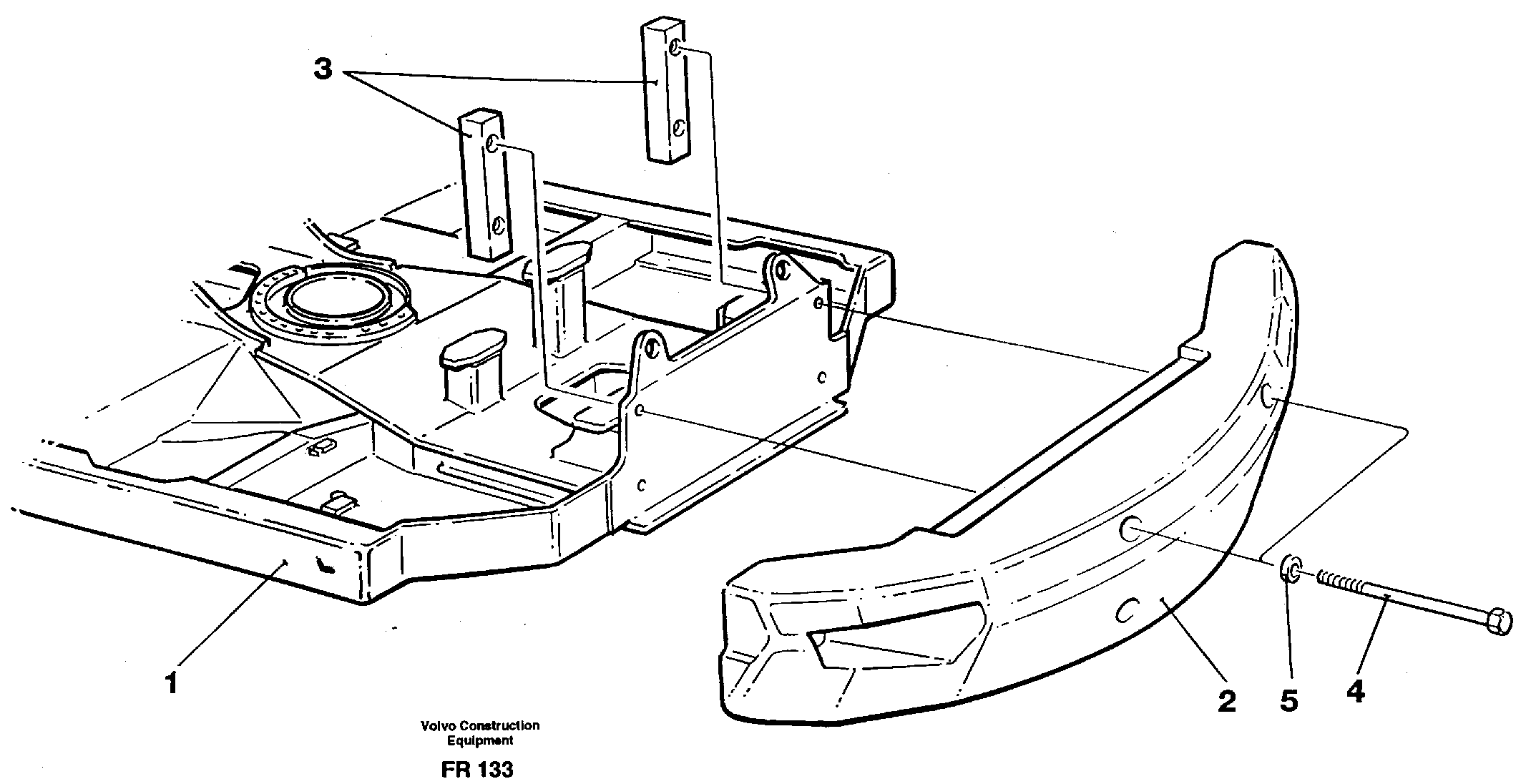 3

1

2

5

4

Volvo Construction Equipment

FR 133