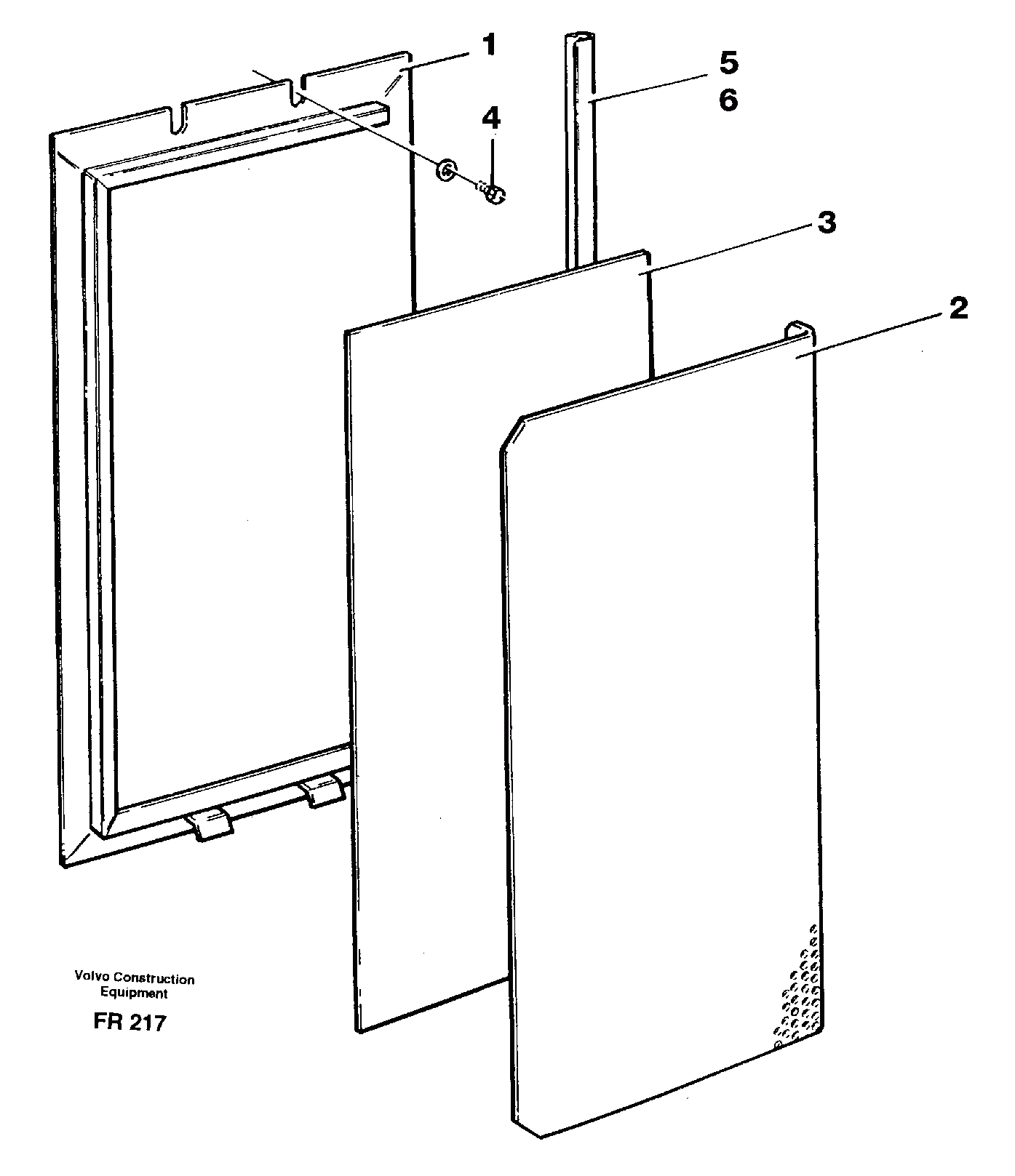 1
5
6
4
3
2
Volvo Construction Equipment
FR 217