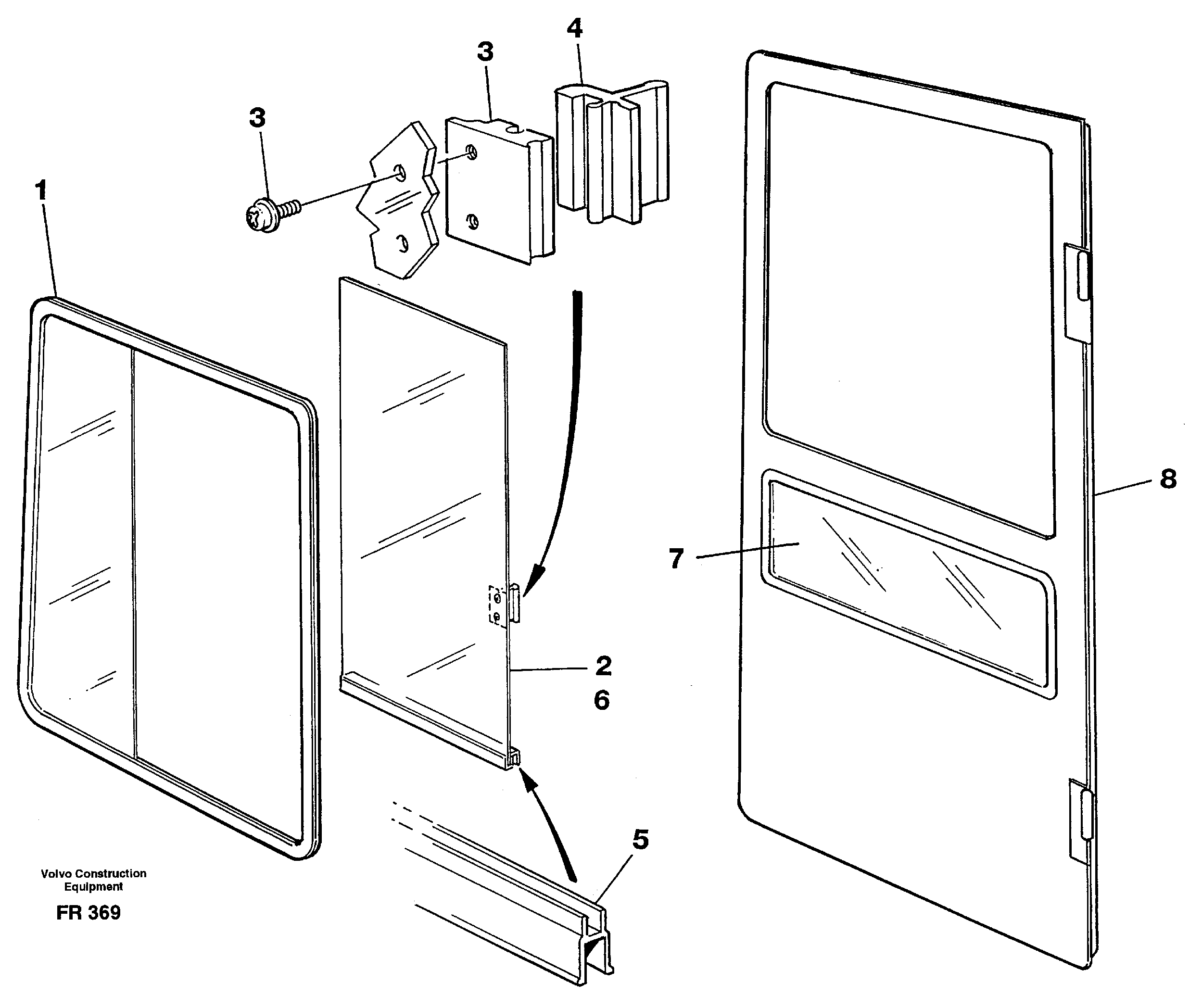 4
3
3
1
8
7
2
6
5
Volvo Construction Equipment
FR 369