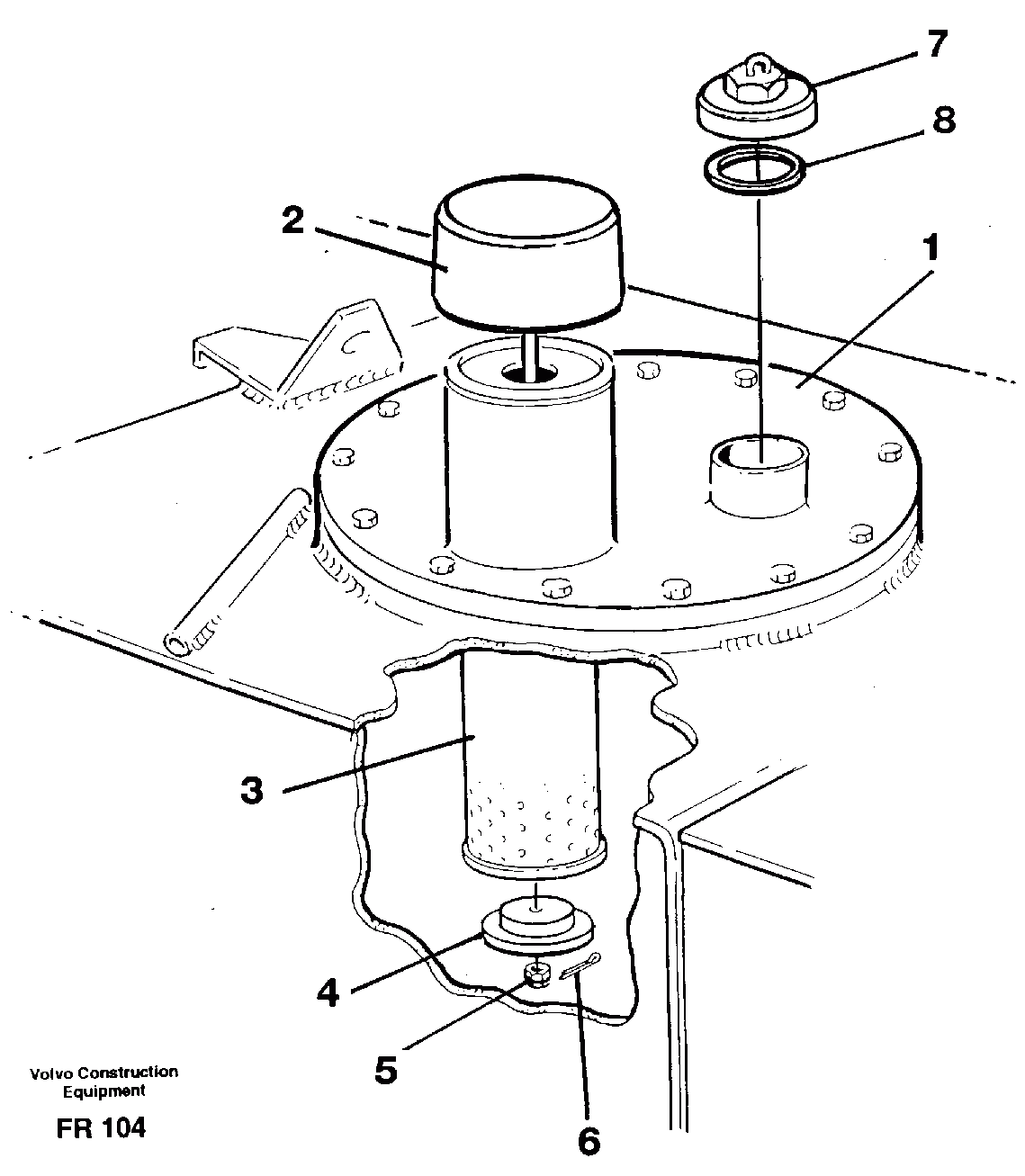 7
8
2
1
3
4
5
6
Volvo Construction Equipment
FR 104