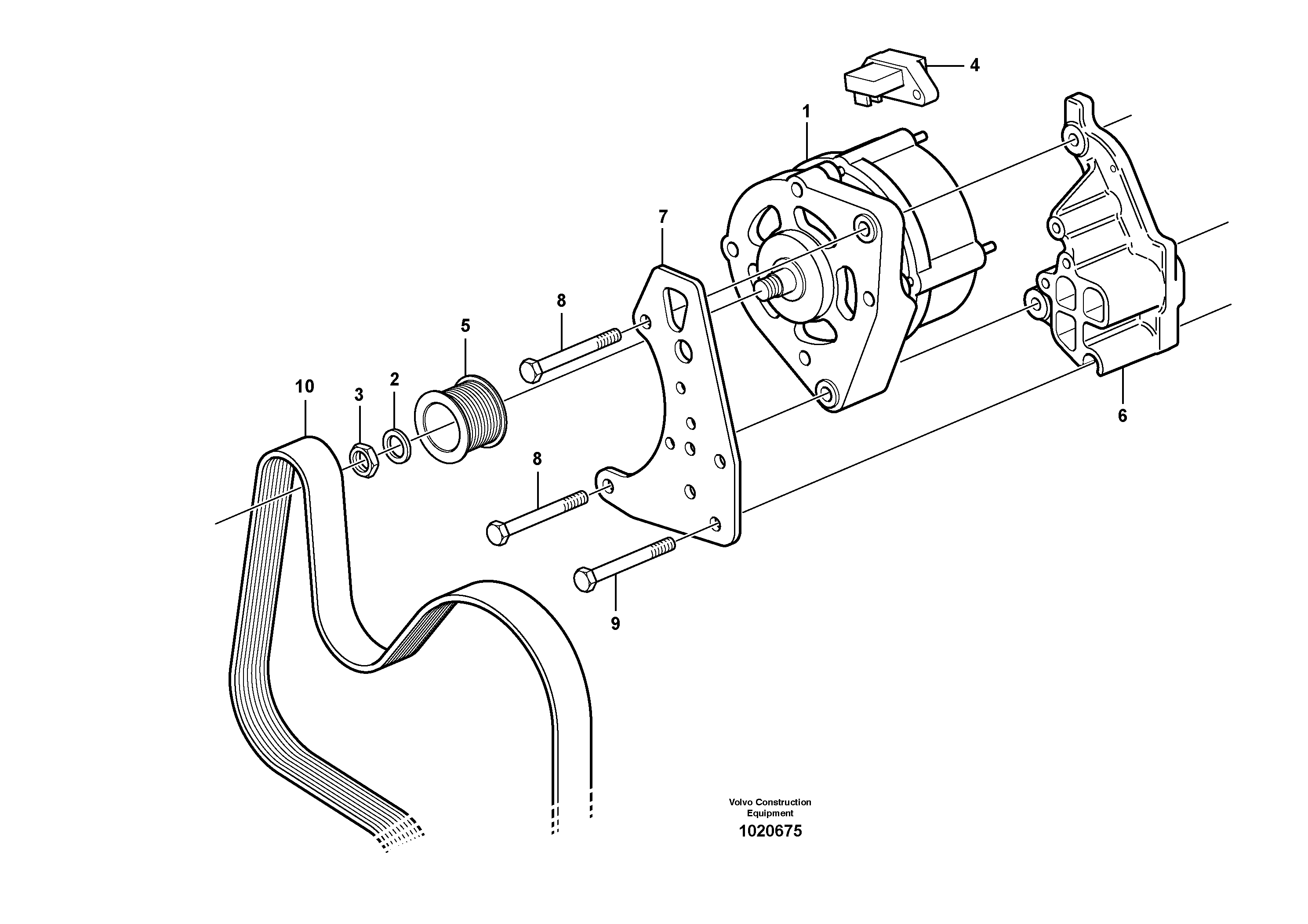 4

1

7

8

5

10

3

2

6

8

9

Volvo Construction Equipment

1020675