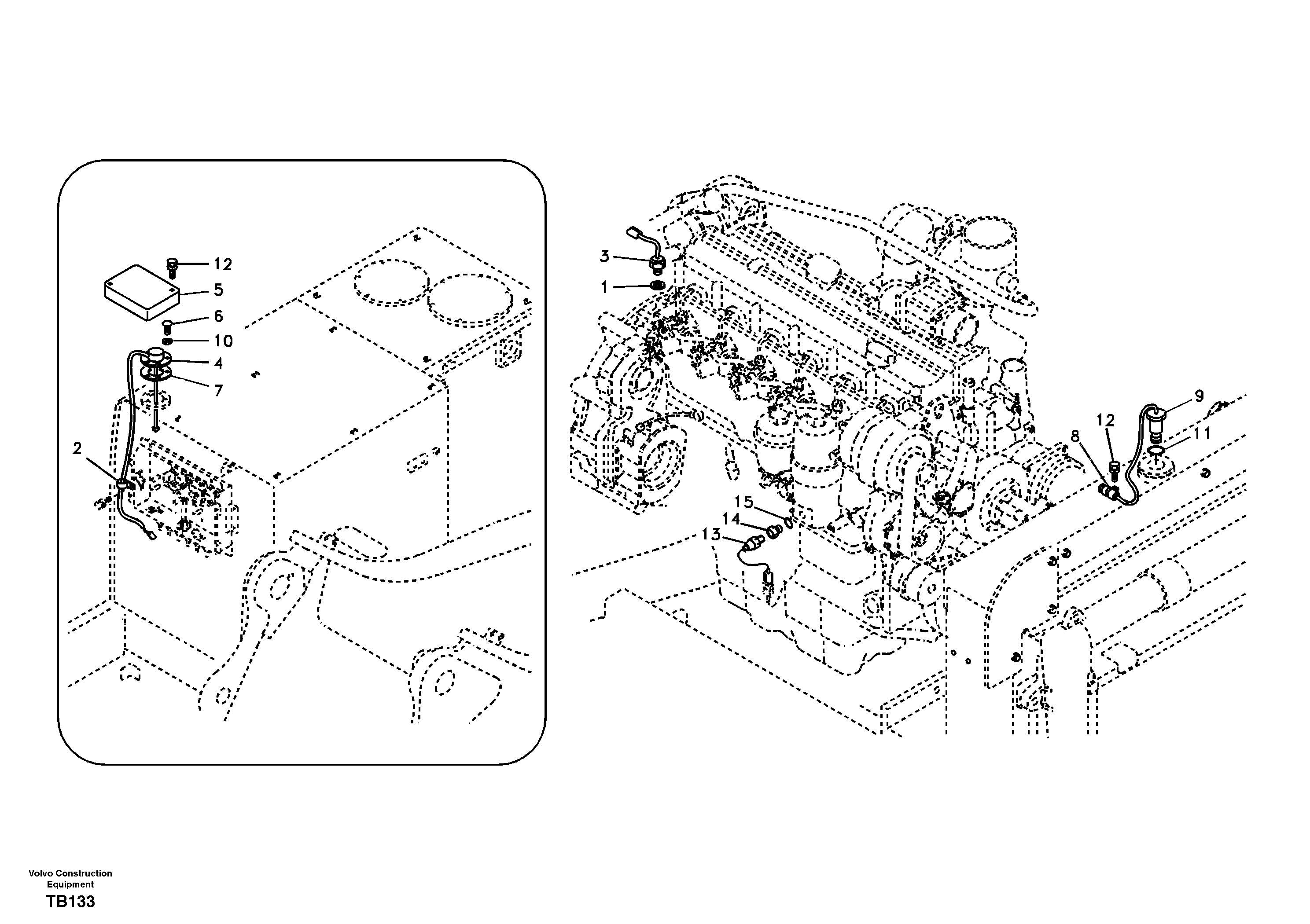 12
5
6
10
4
7
2

3
1
9
12
11
8
15
14
13

Volvo Construction Equipment
TB133