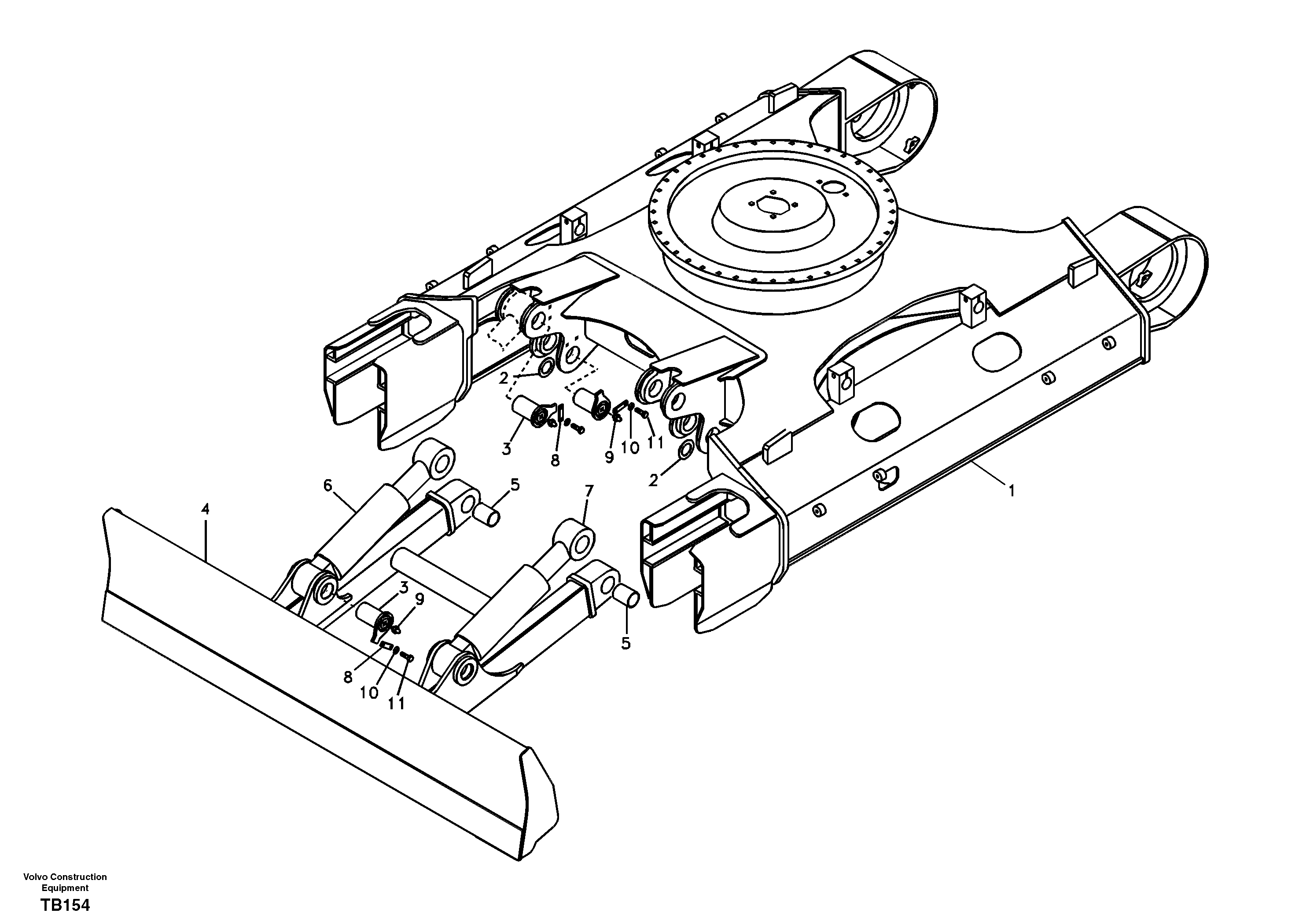 2
3
8
9
10
11
2
1
6
5
7
4
3
9
5
8
10
11

Volvo Construction Equipment
TB154