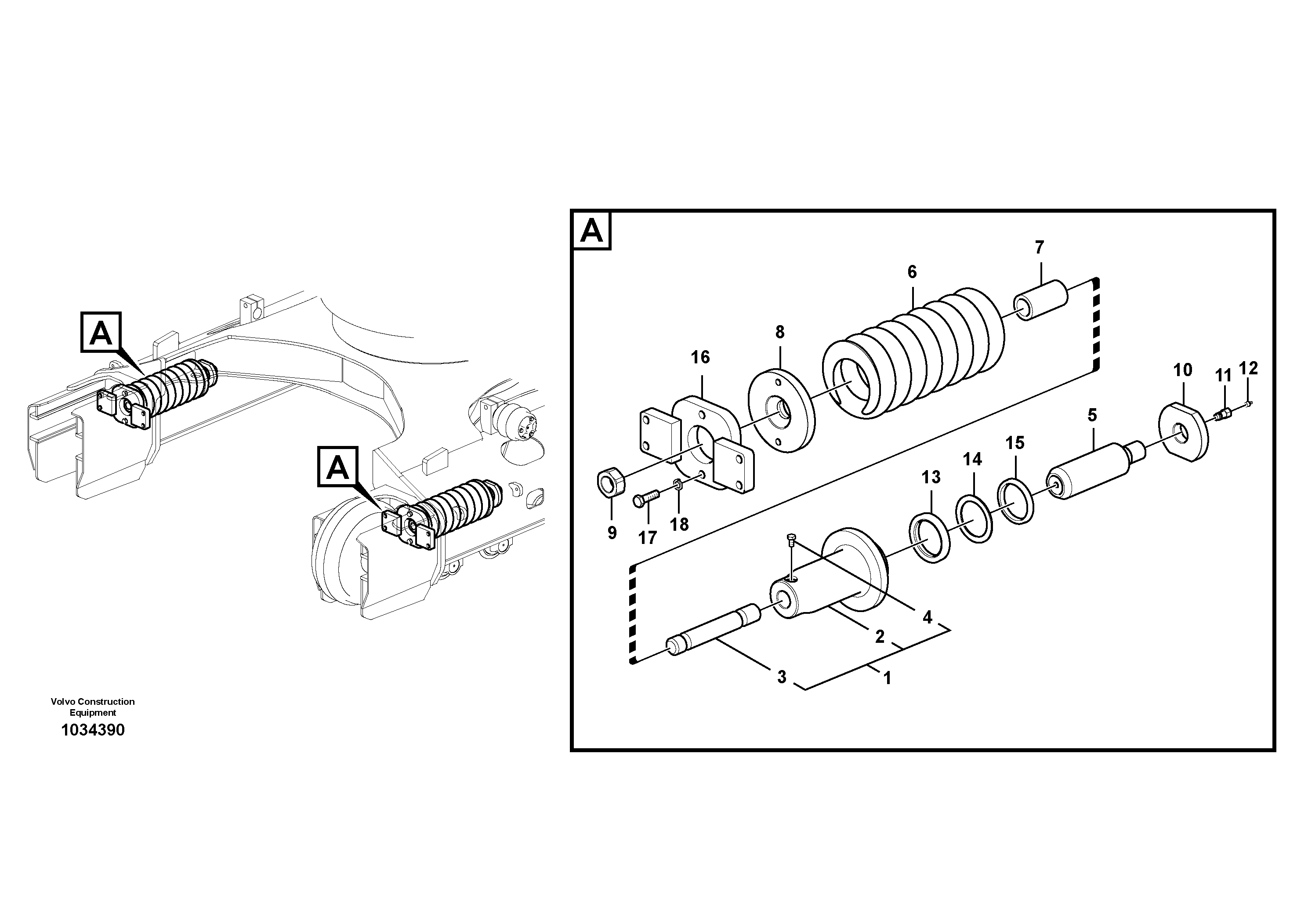 A

A

Volvo Construction Equipment
1034390

A

7
6
8
16
10
11
12
5
15
14
13
9
17
18
4
2
3
1