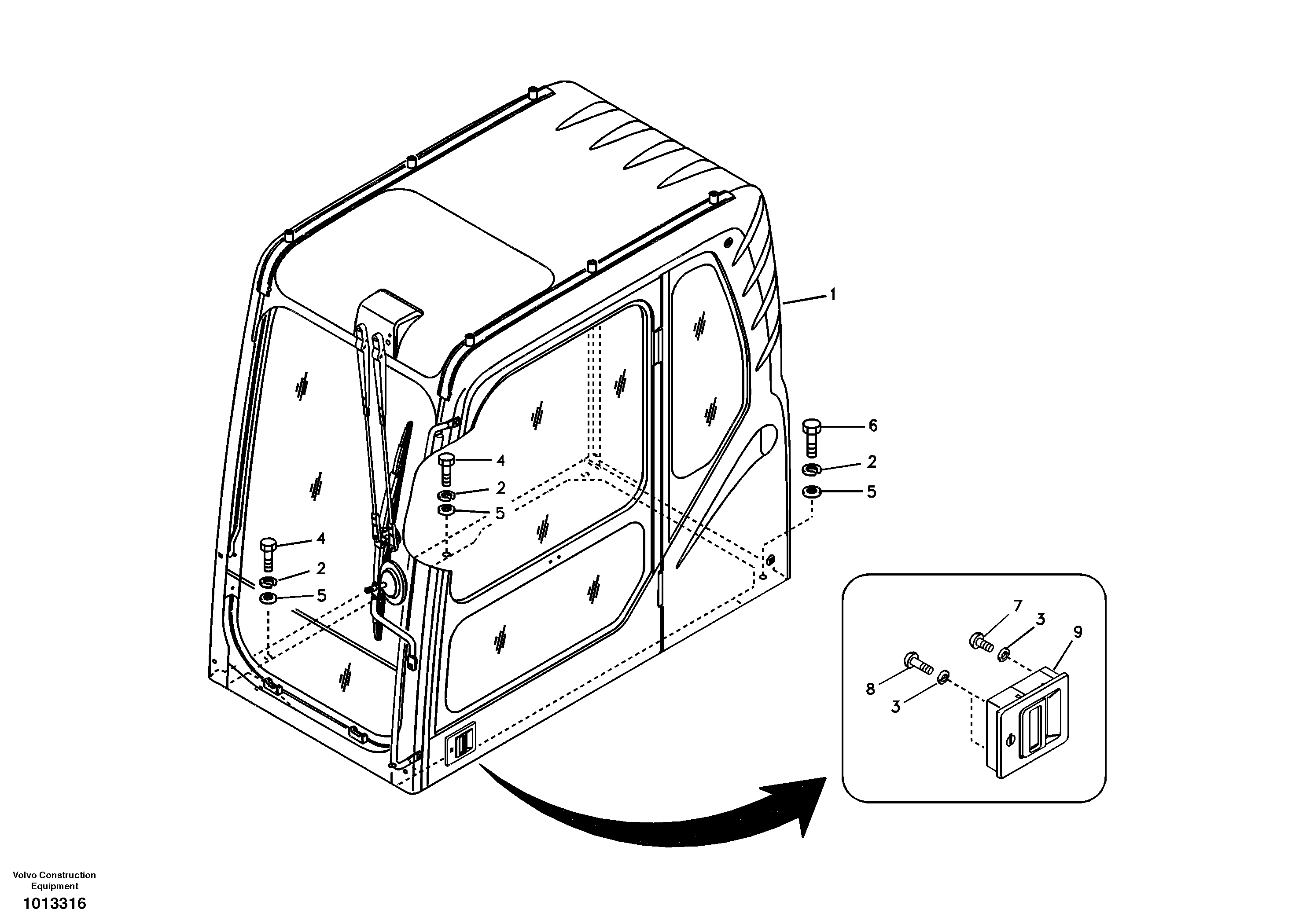 1

6
2
5

4
2
5

4
2
5

7
3
9
8
3

Volvo Construction Equipment
1013316