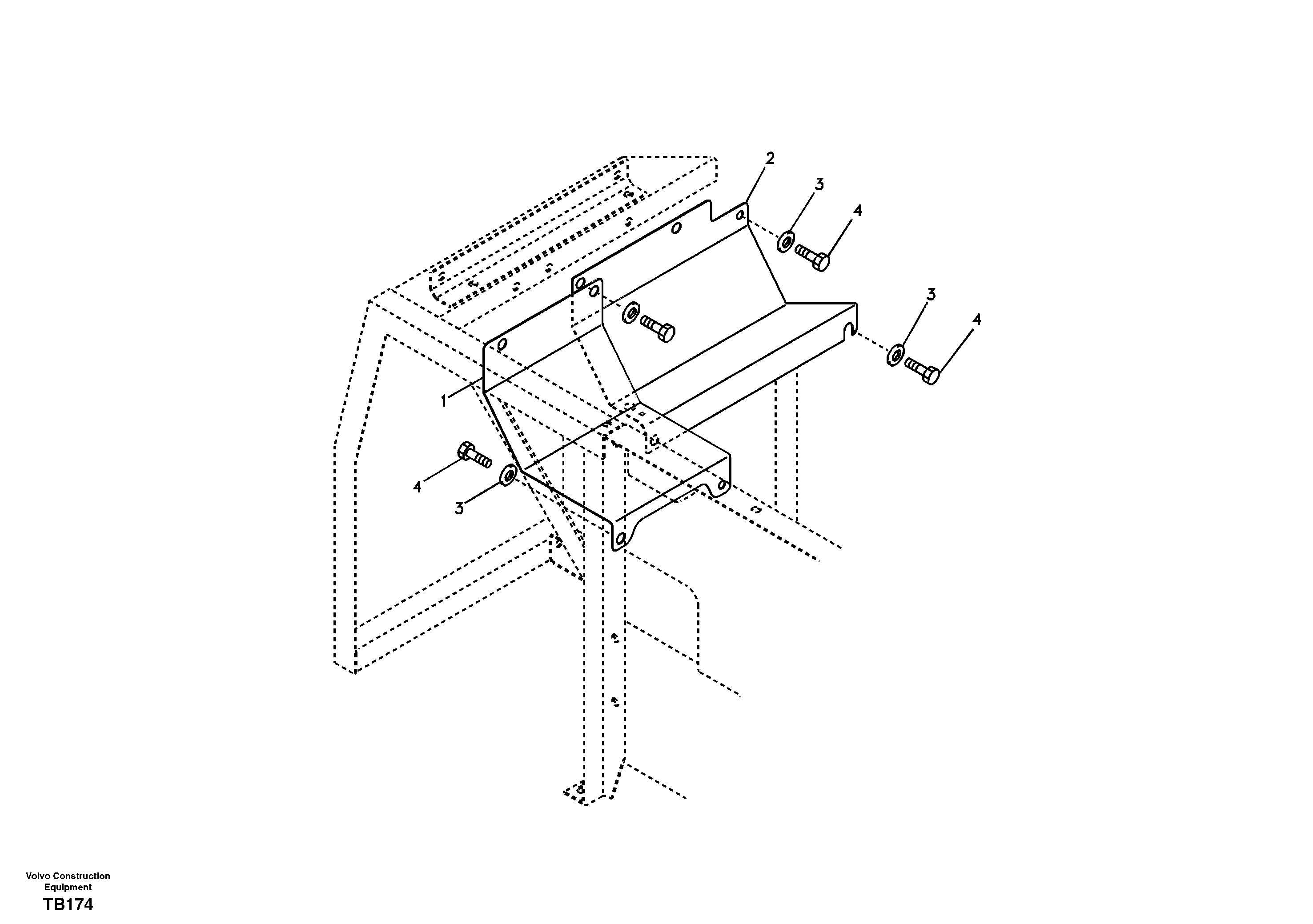 2
3
4
3
4
1
4
3

Volvo Construction Equipment
TB174