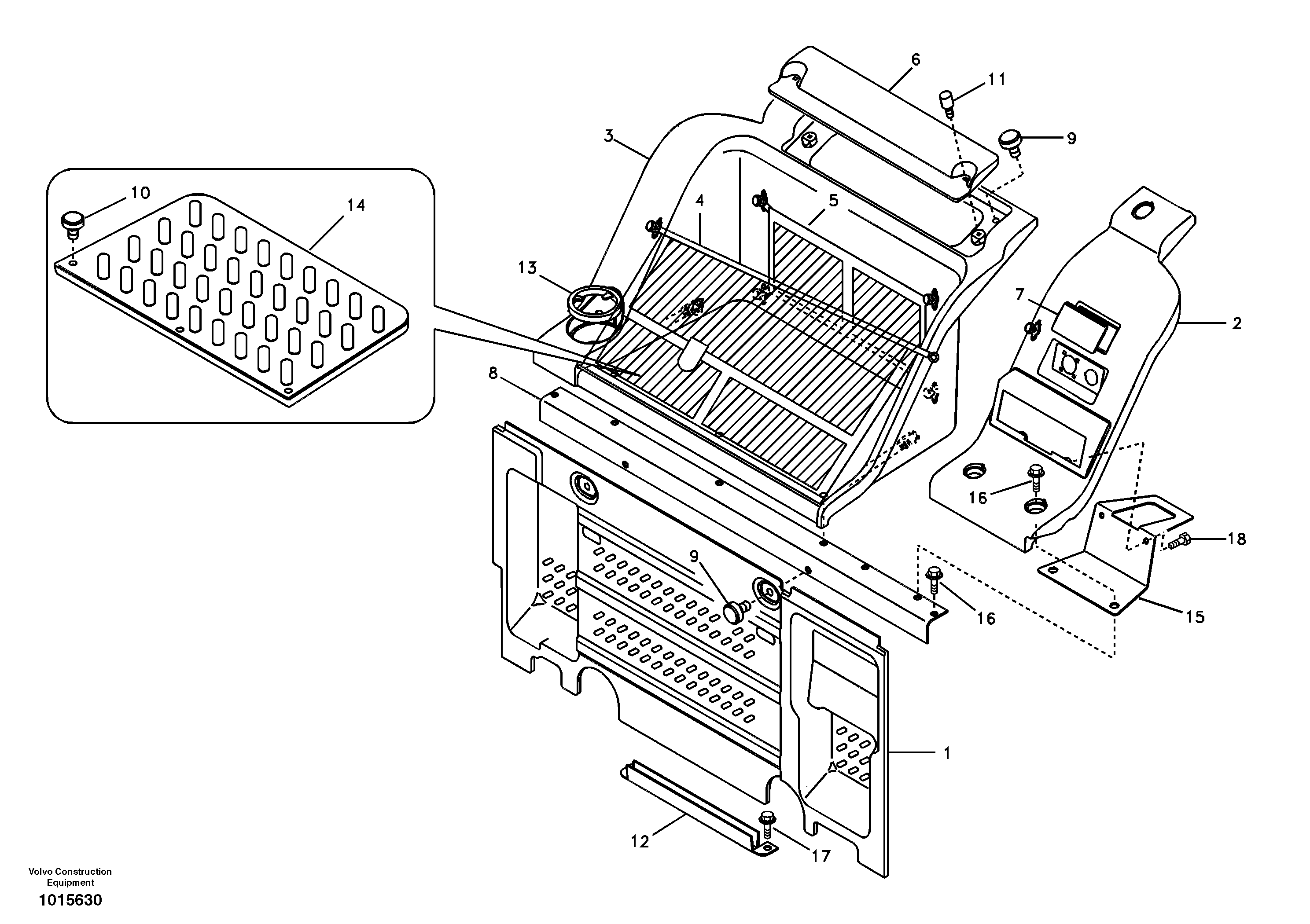 6
11
9
3
10
14
4
5
13
7
2
8
16
18
9
16
15
1
12
17

Volvo Construction Equipment
1015630