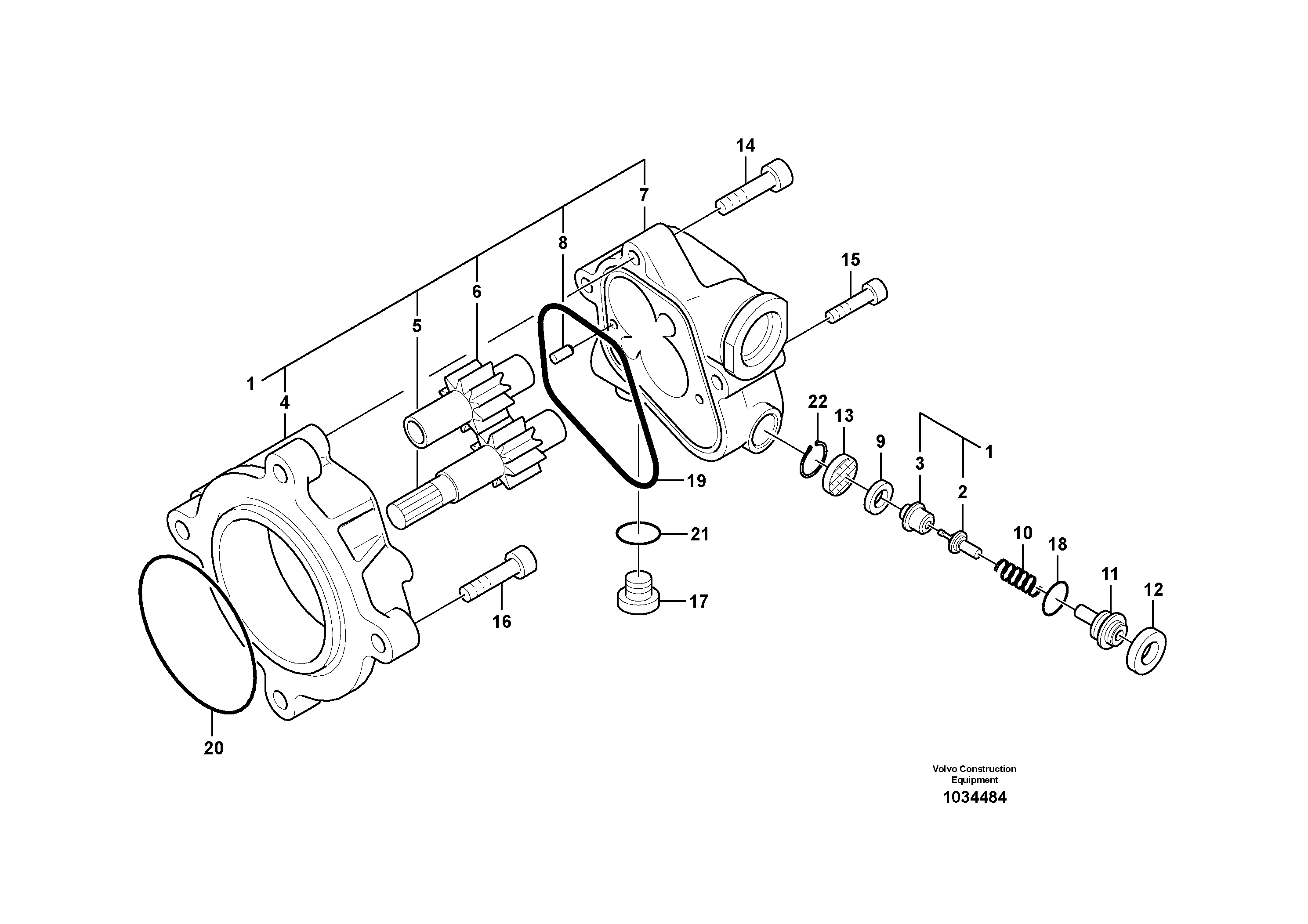 14

7

8

15

6

5

1

4

22

13

9

3

1

2

19

21

10

18

11

12

16

17

20

Volvo Construction Equipment
1034484