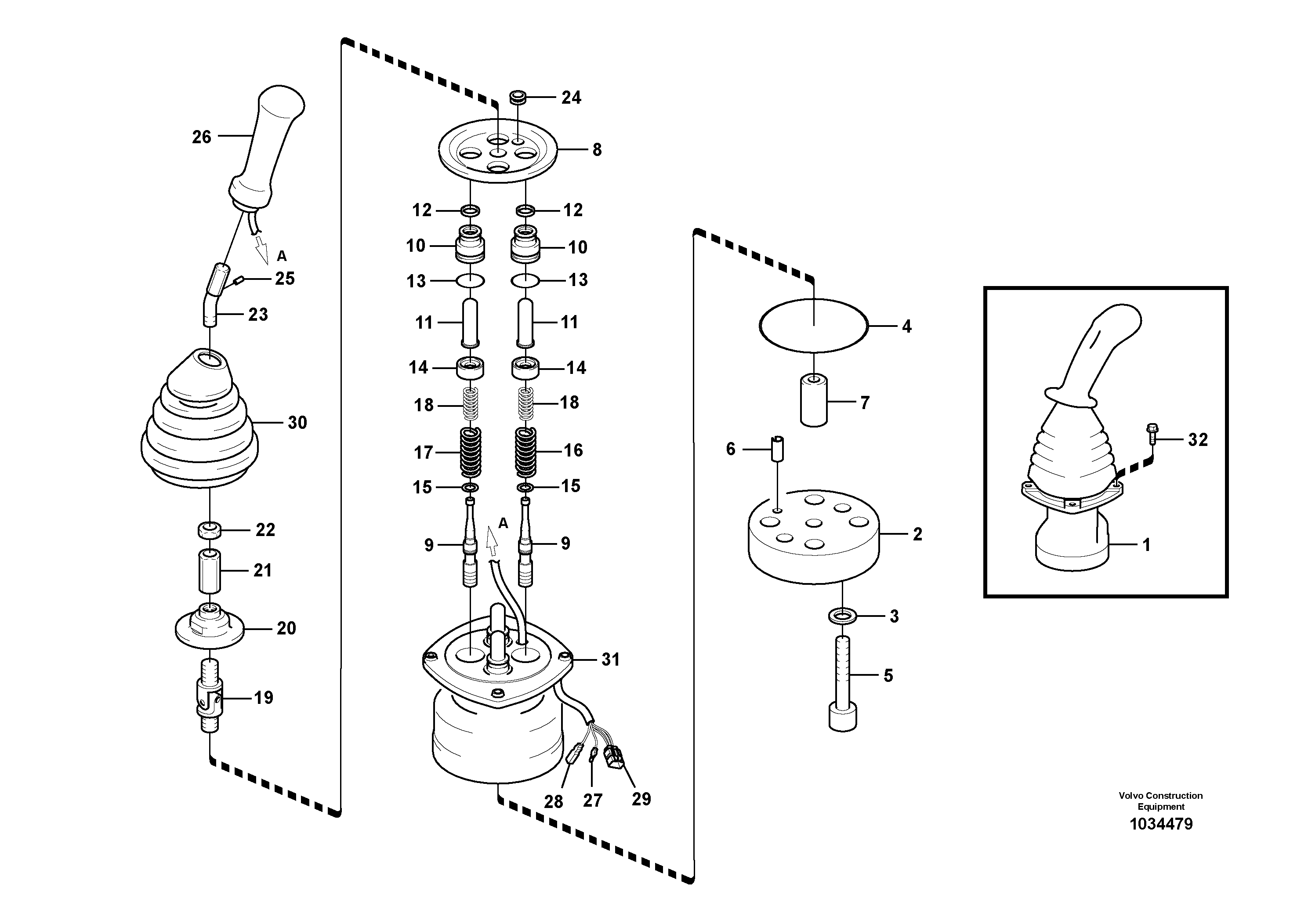 26
A
25
23
30
22
21
20
19
24
8
12
12
10
10
13
13
11
11
14
14
18
18
17
16
15
15
9
A
9
31
28
27
29
4
7
6
2
3
5
32
1

Volvo Construction Equipment
1034479