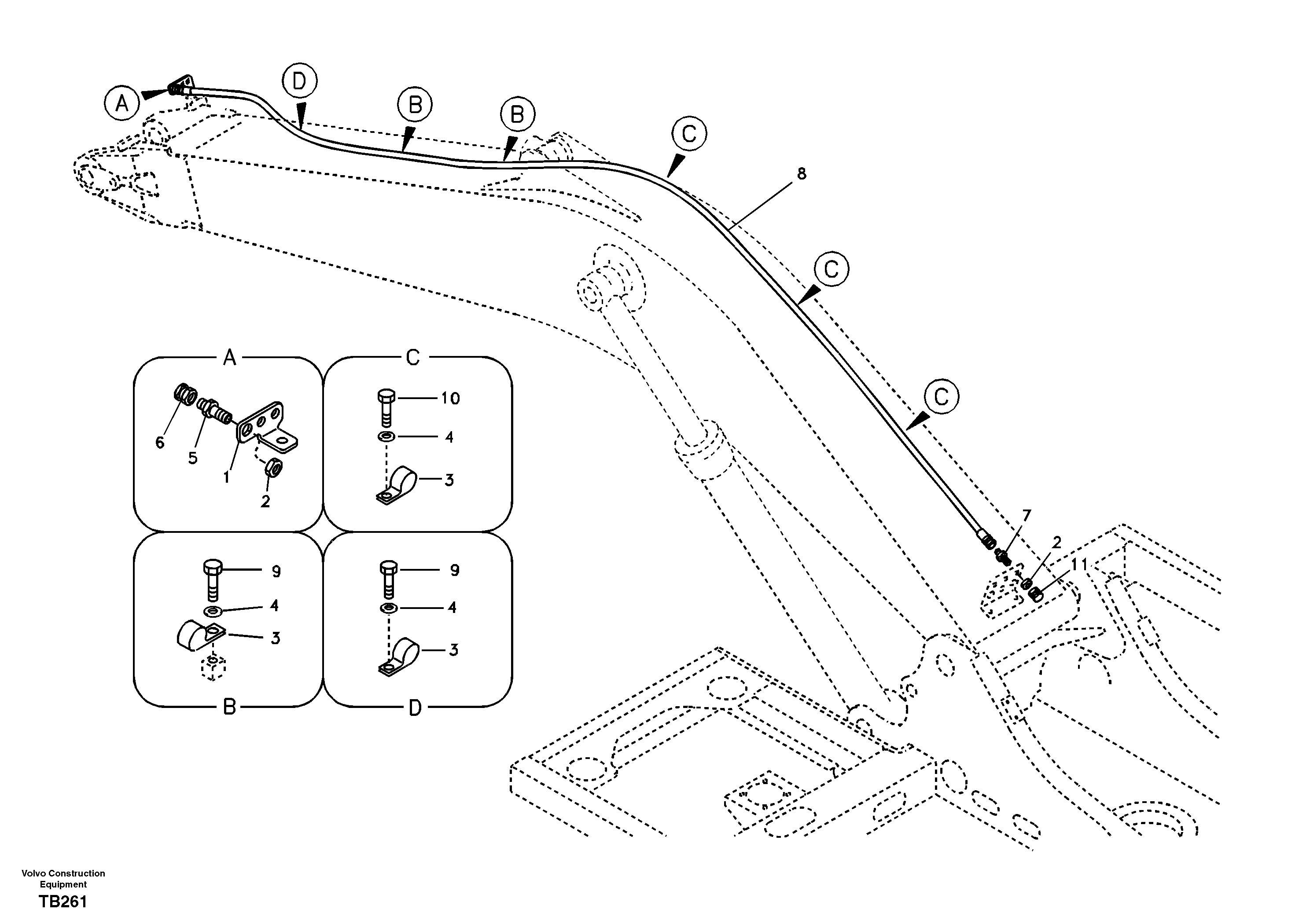 A
D
B
B
C
8
C
C
7
2
11

A
6
5
1
2

C
10
4
3

9
4
3
B

9
4
3
D

Volvo Construction Equipment
TB261